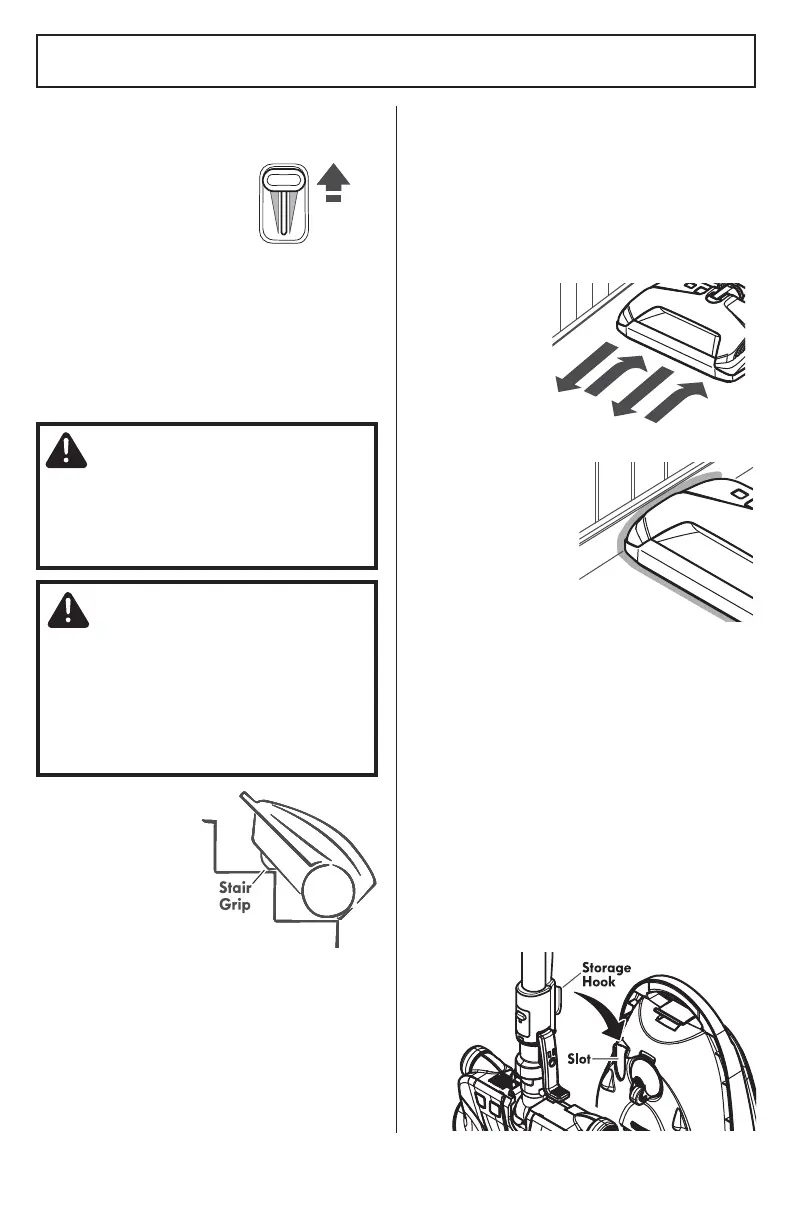 Stair Grip

Storage Hook

Slot