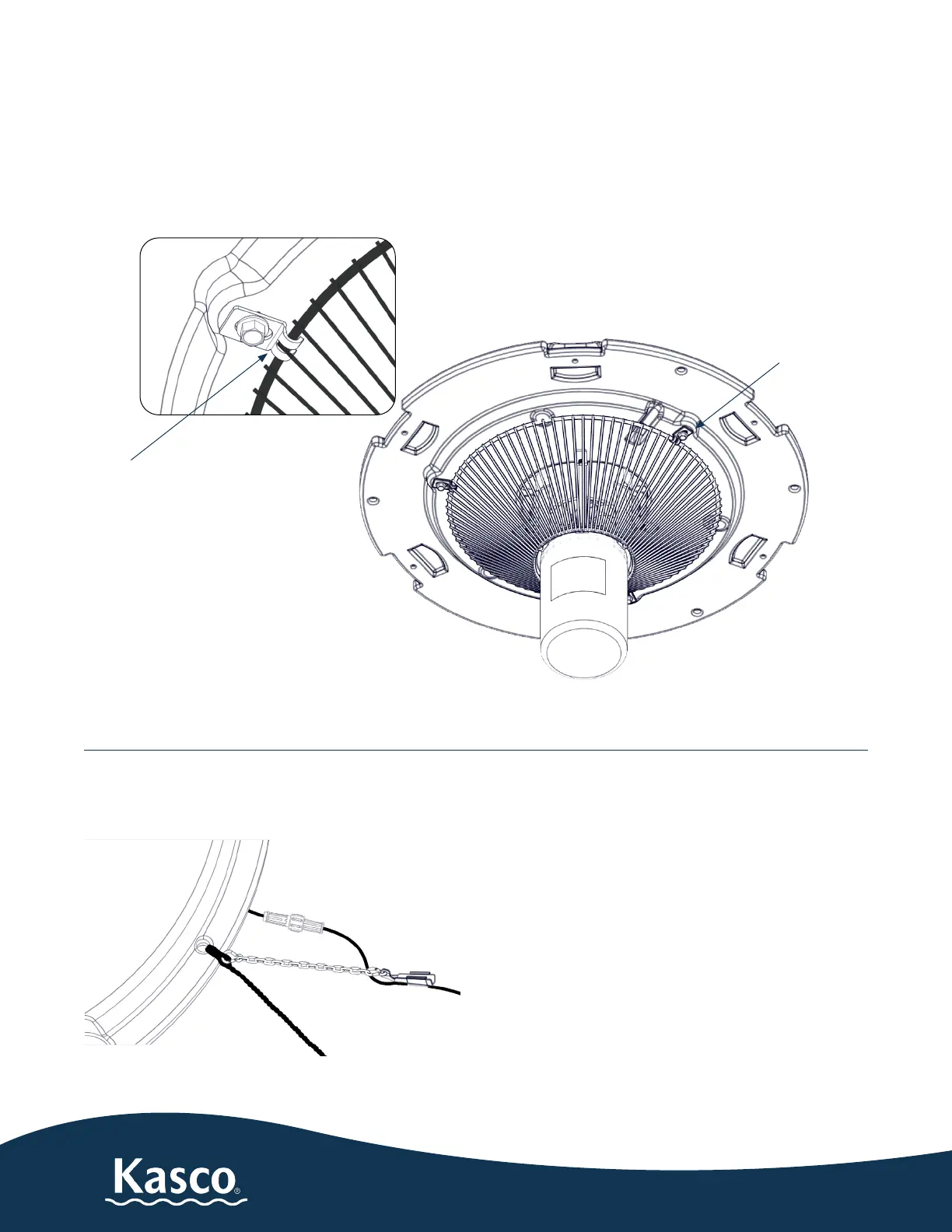 Kasco®