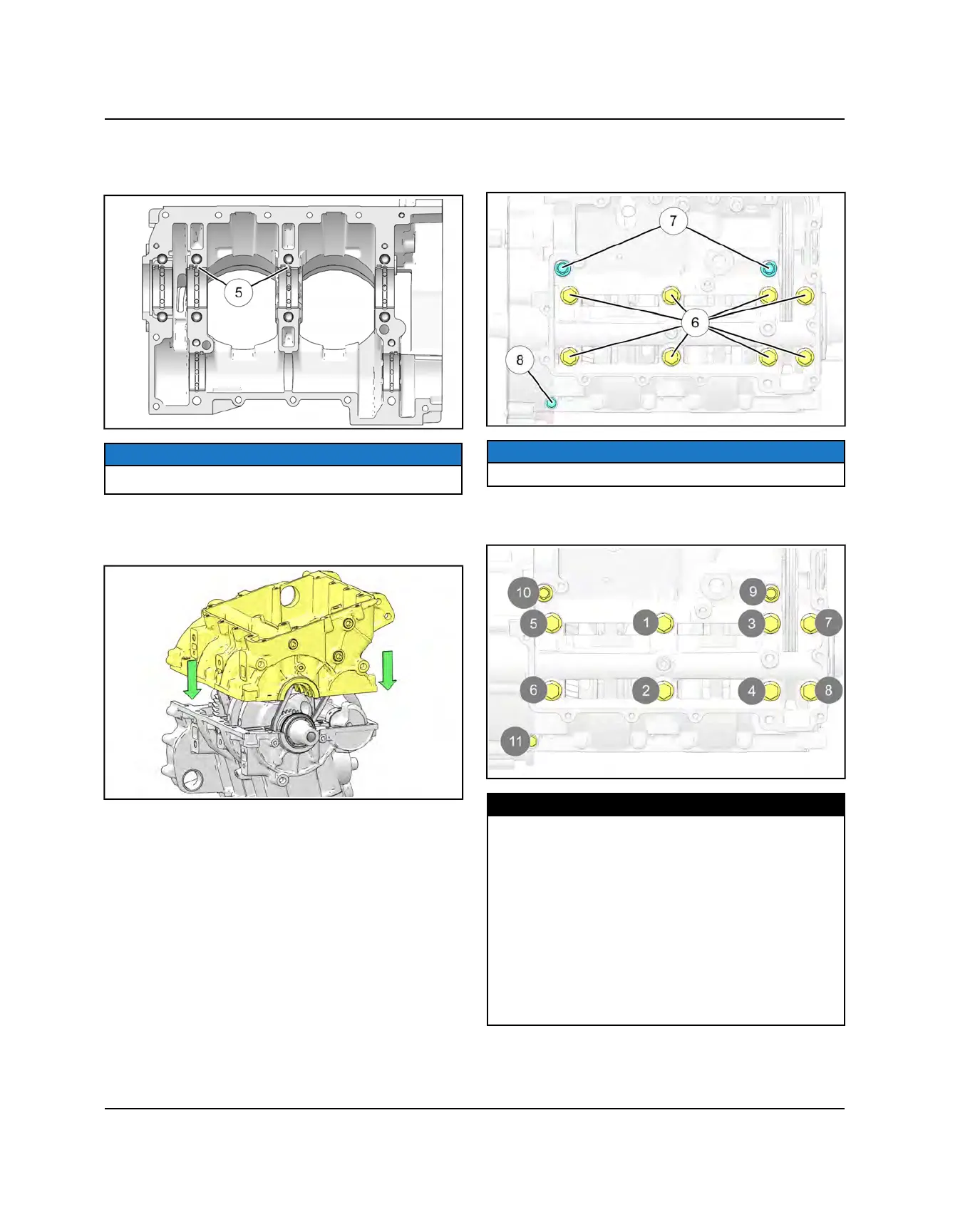 5

7

6

8

10

9

5

1

3

7

6

2

4

8

11