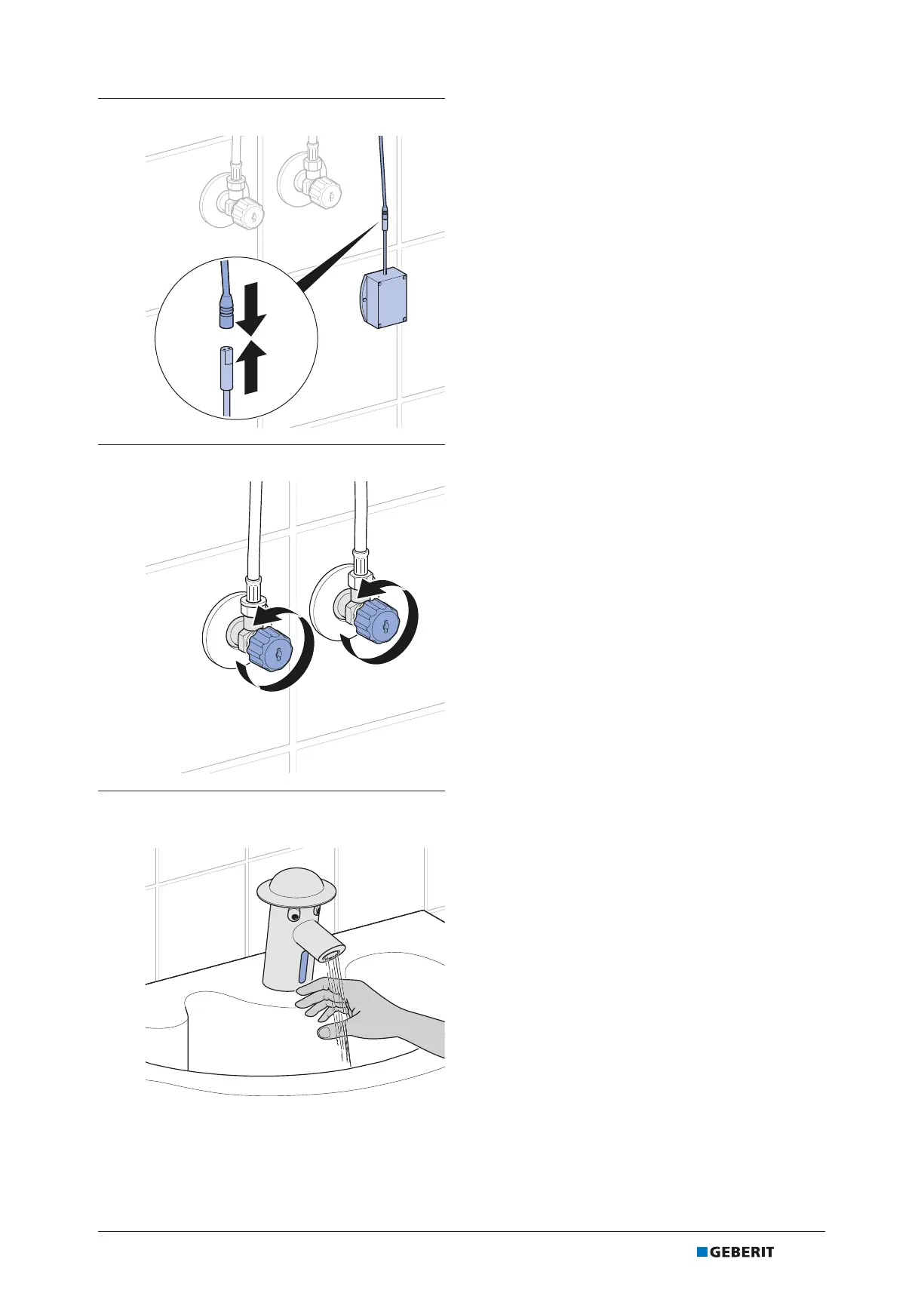 GEBERIT