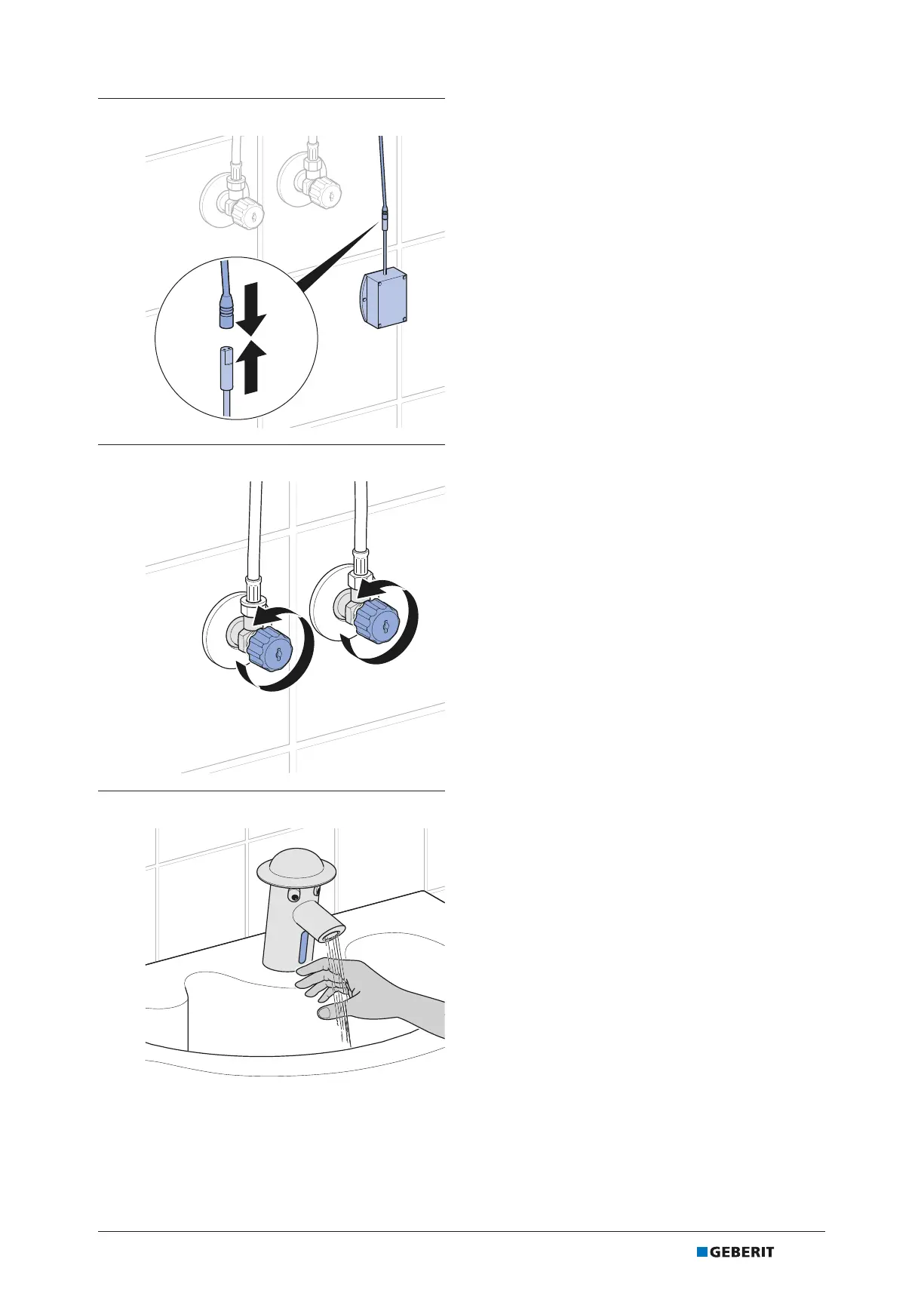 GEBERIT