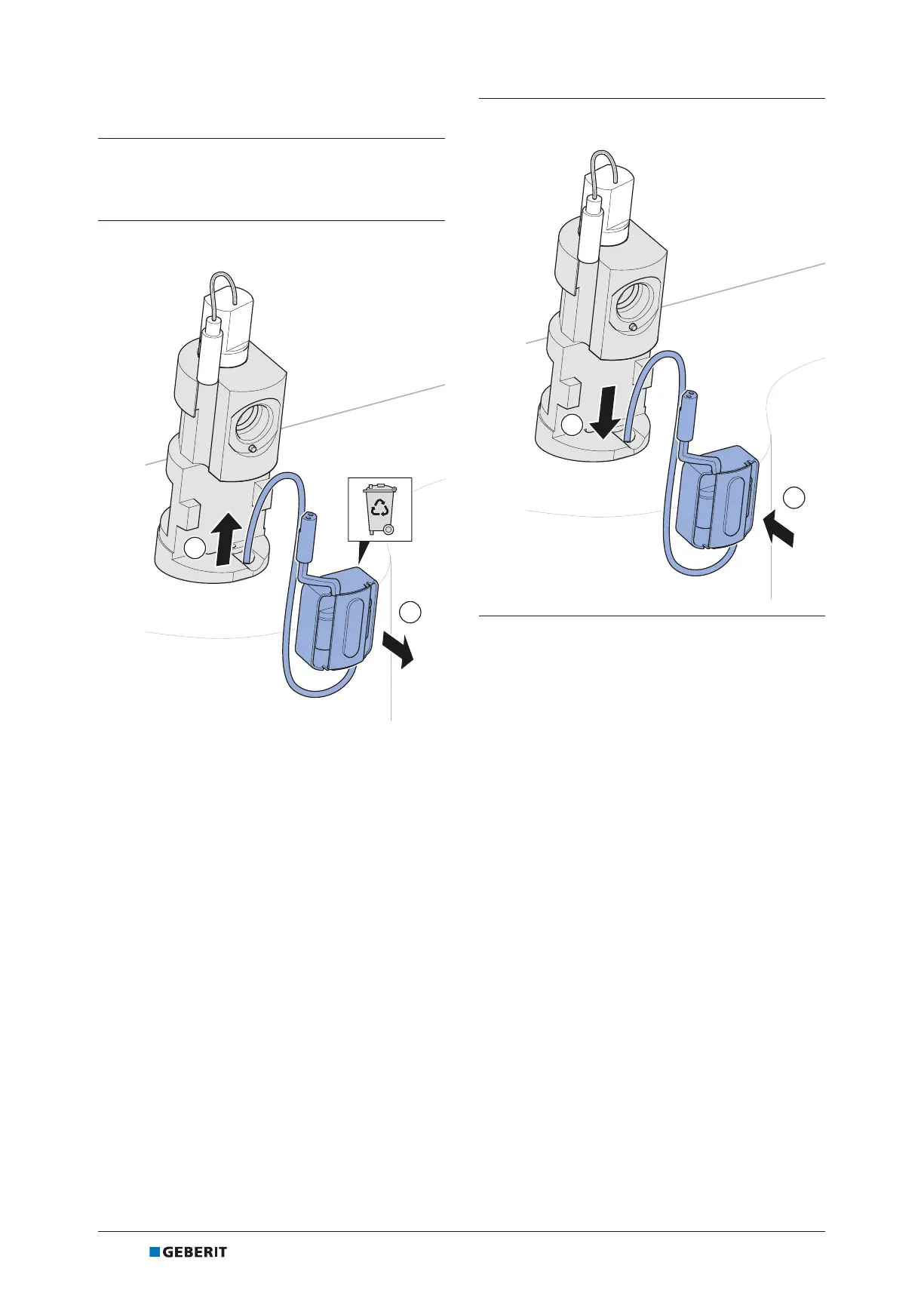 GEBERIT