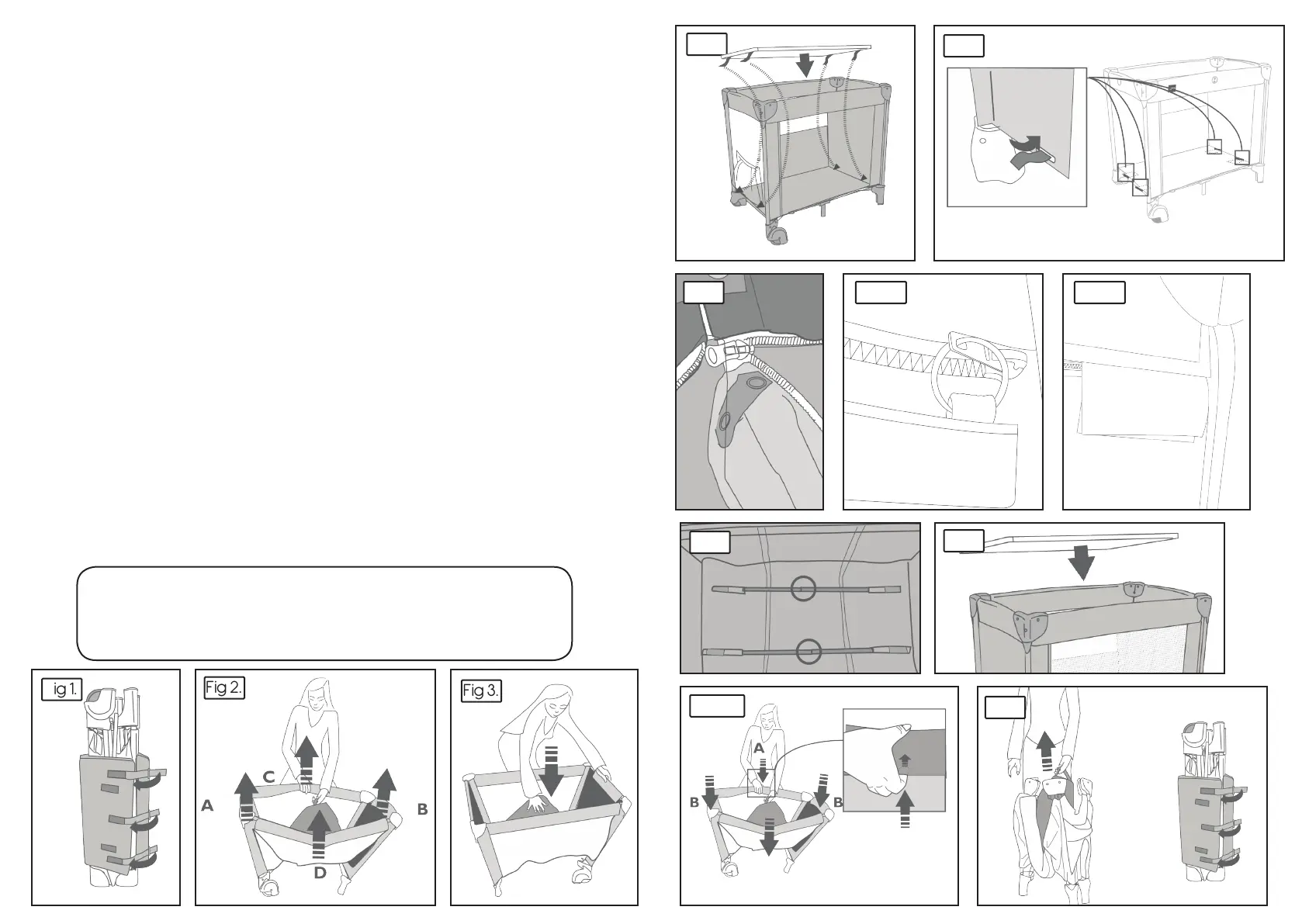 ig 1.

Fig 2.

A

C

B

D

Fig 3.

A

B

B