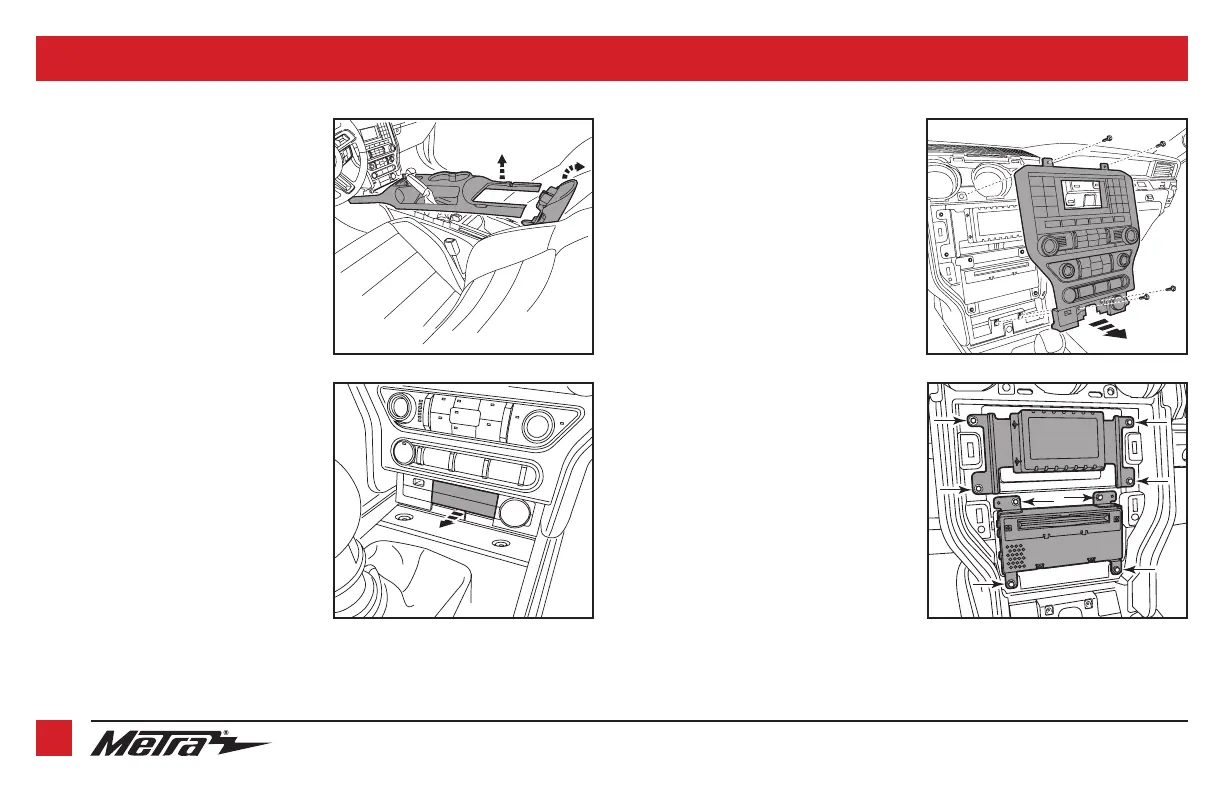 Metra®