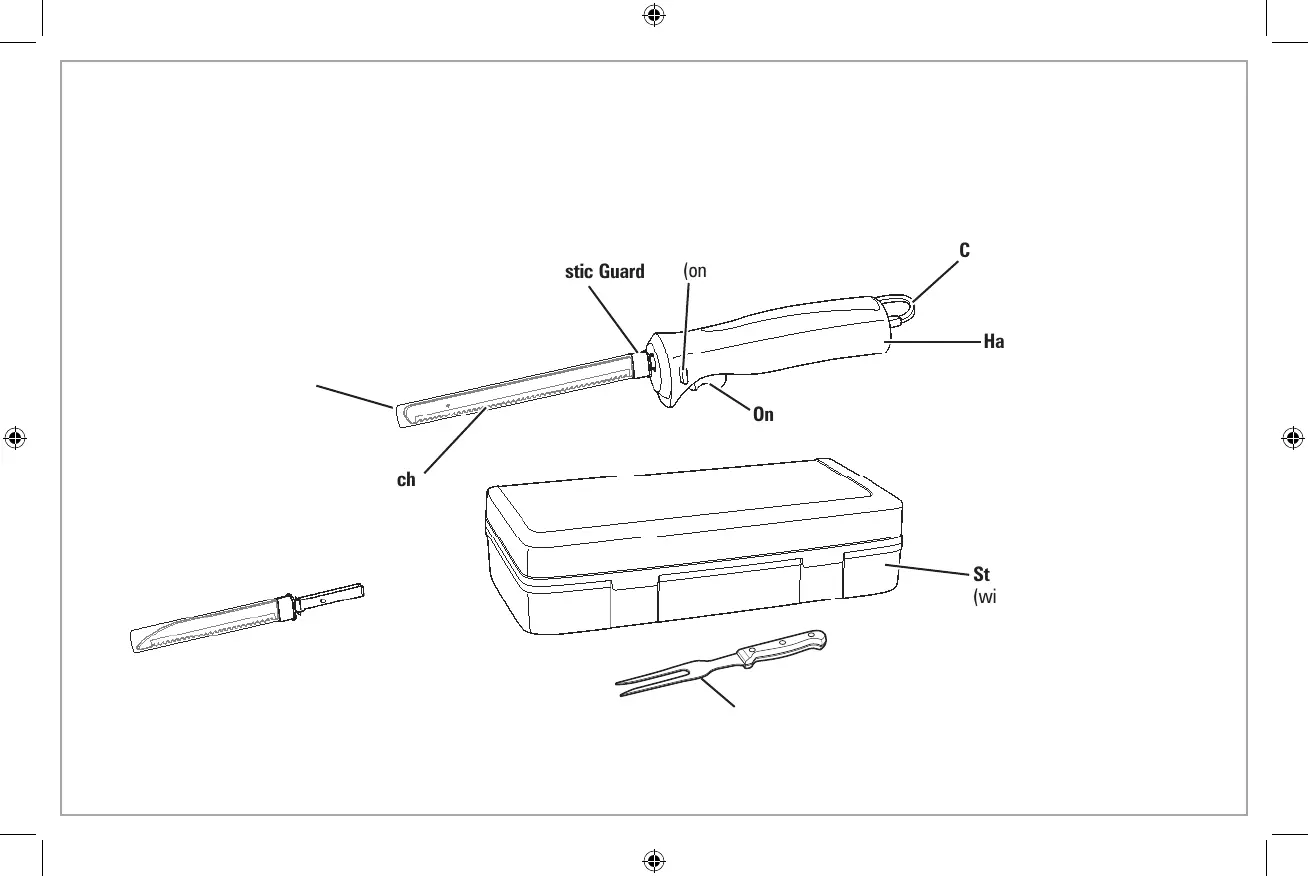 stic Guard

(on

C

Ha

On

ch

St
(wi