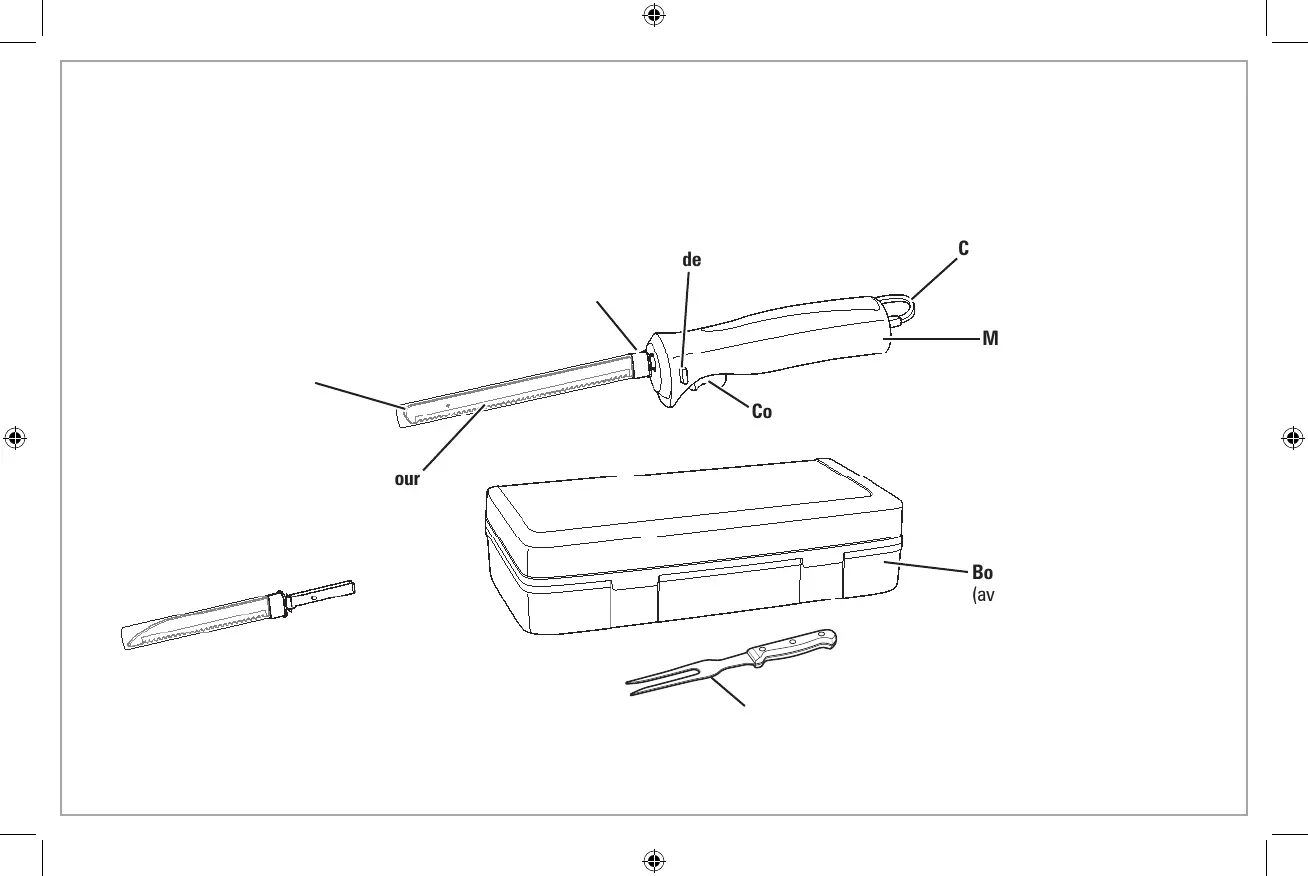 de

C

M

Co

our

Bo
(av