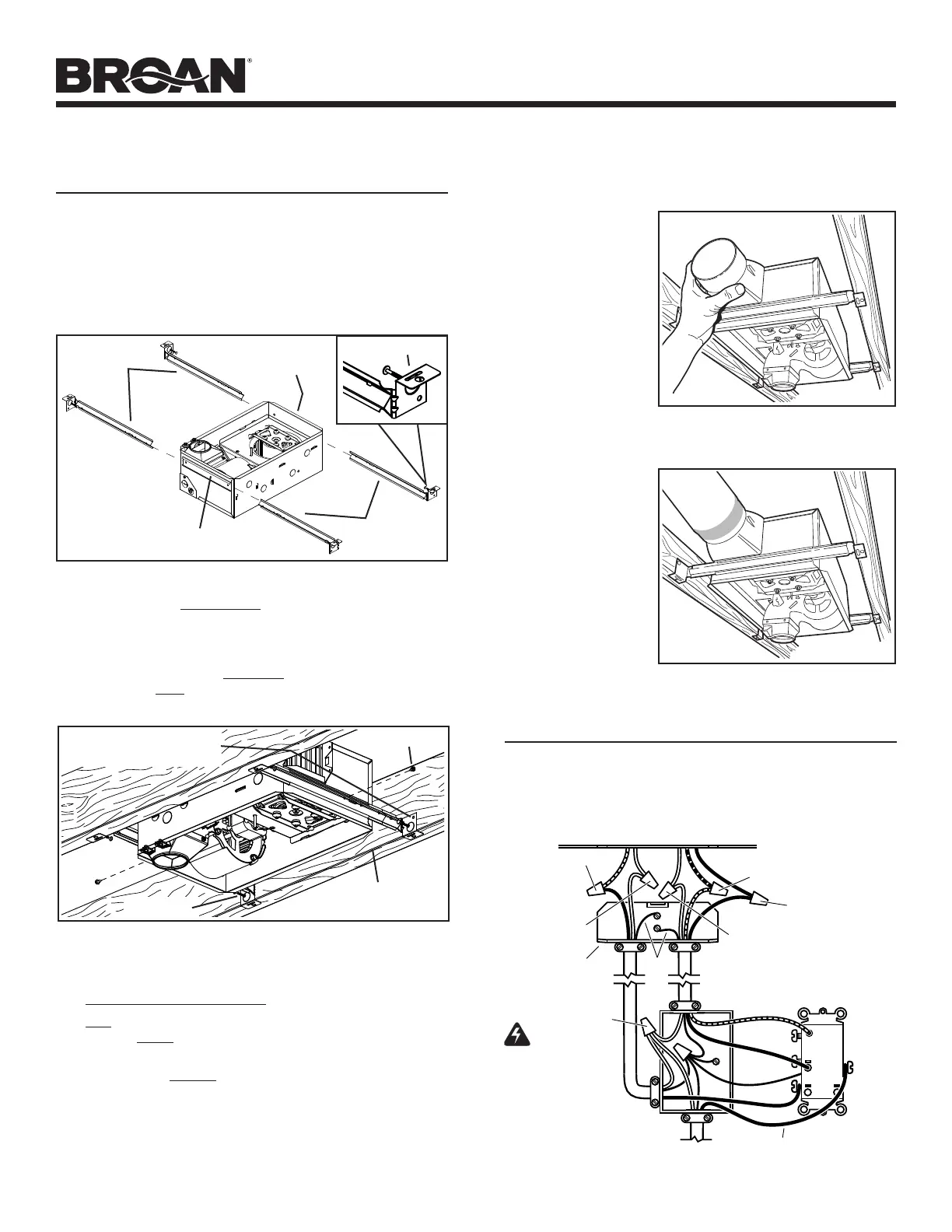 BROAN®