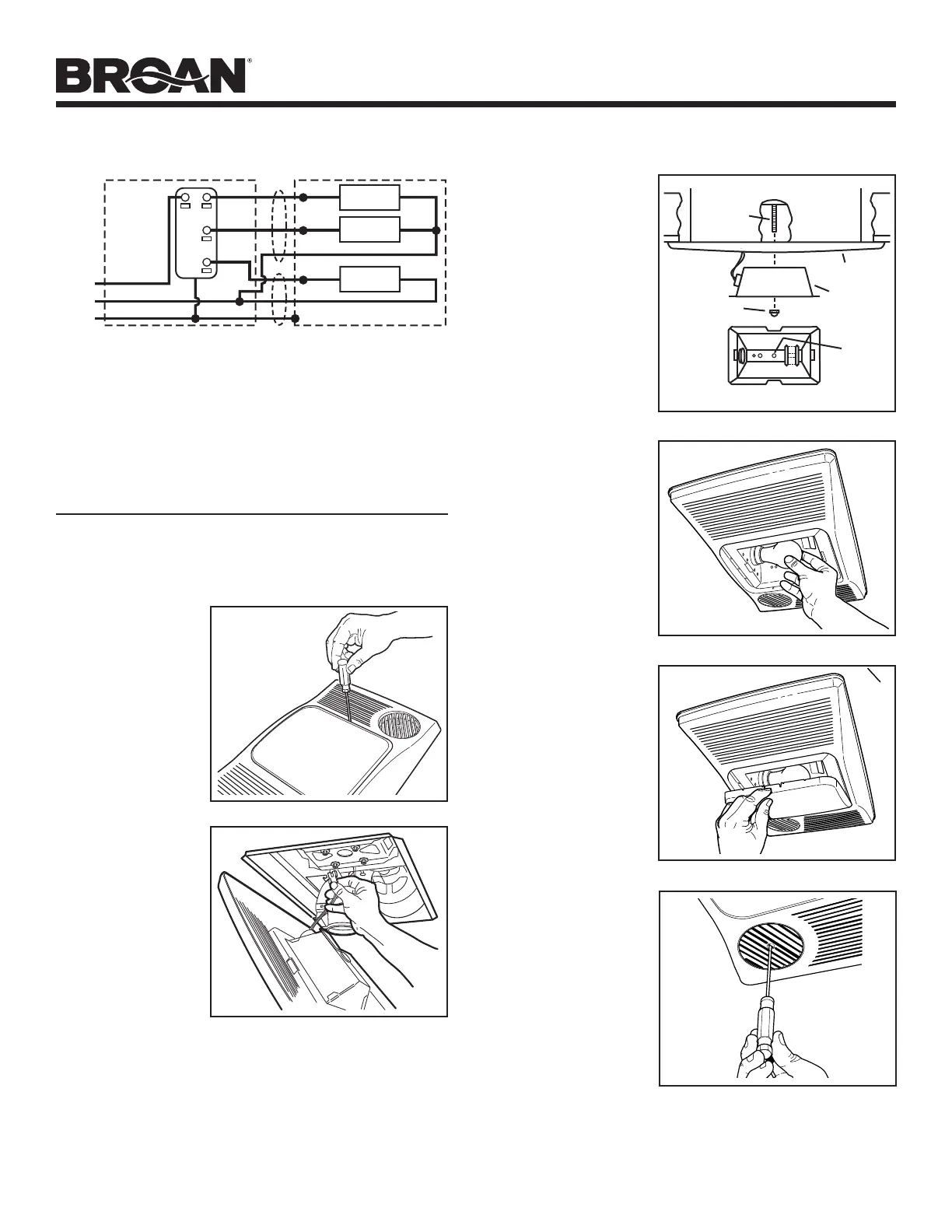 BROAN®