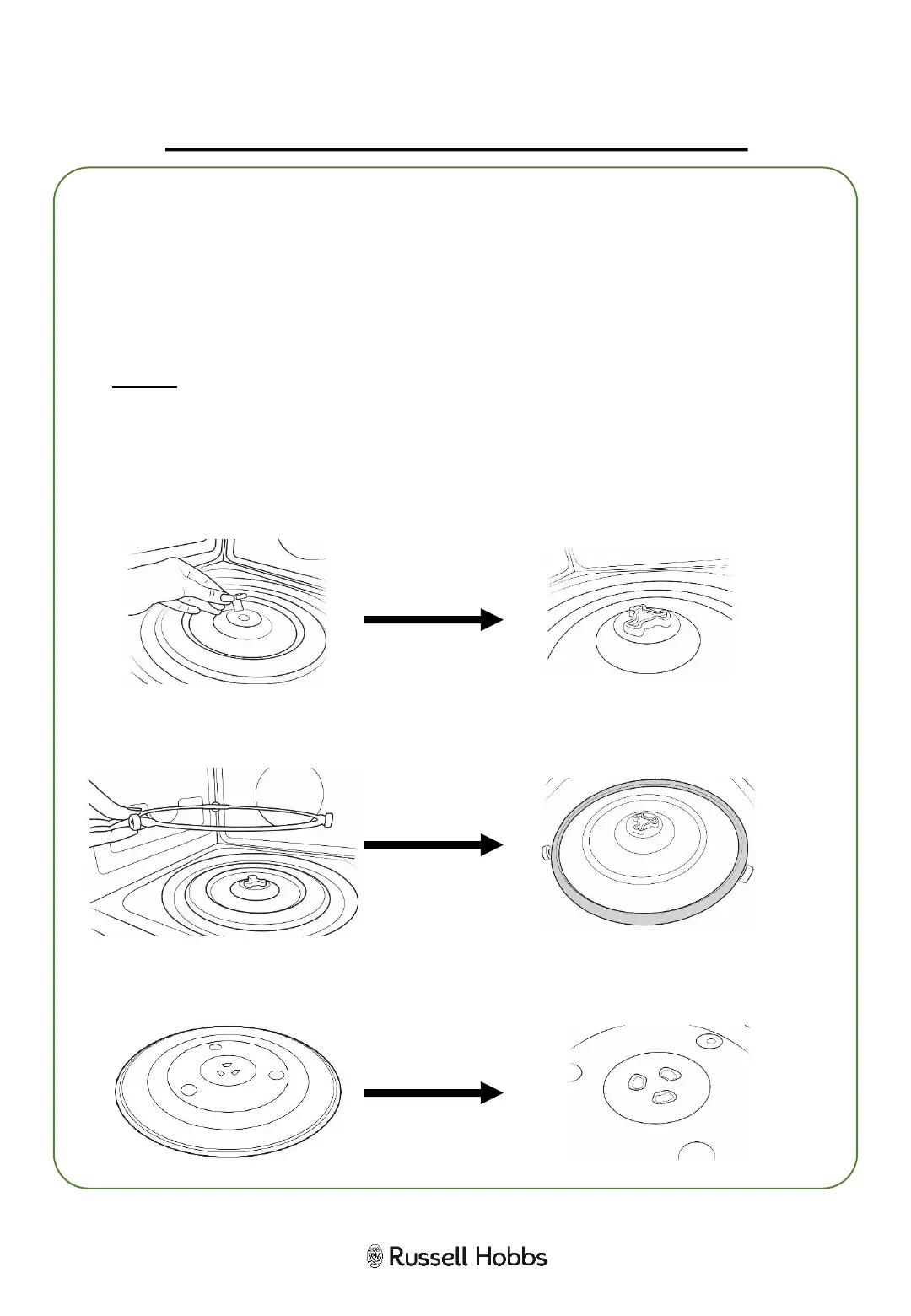 Russell Hobbs