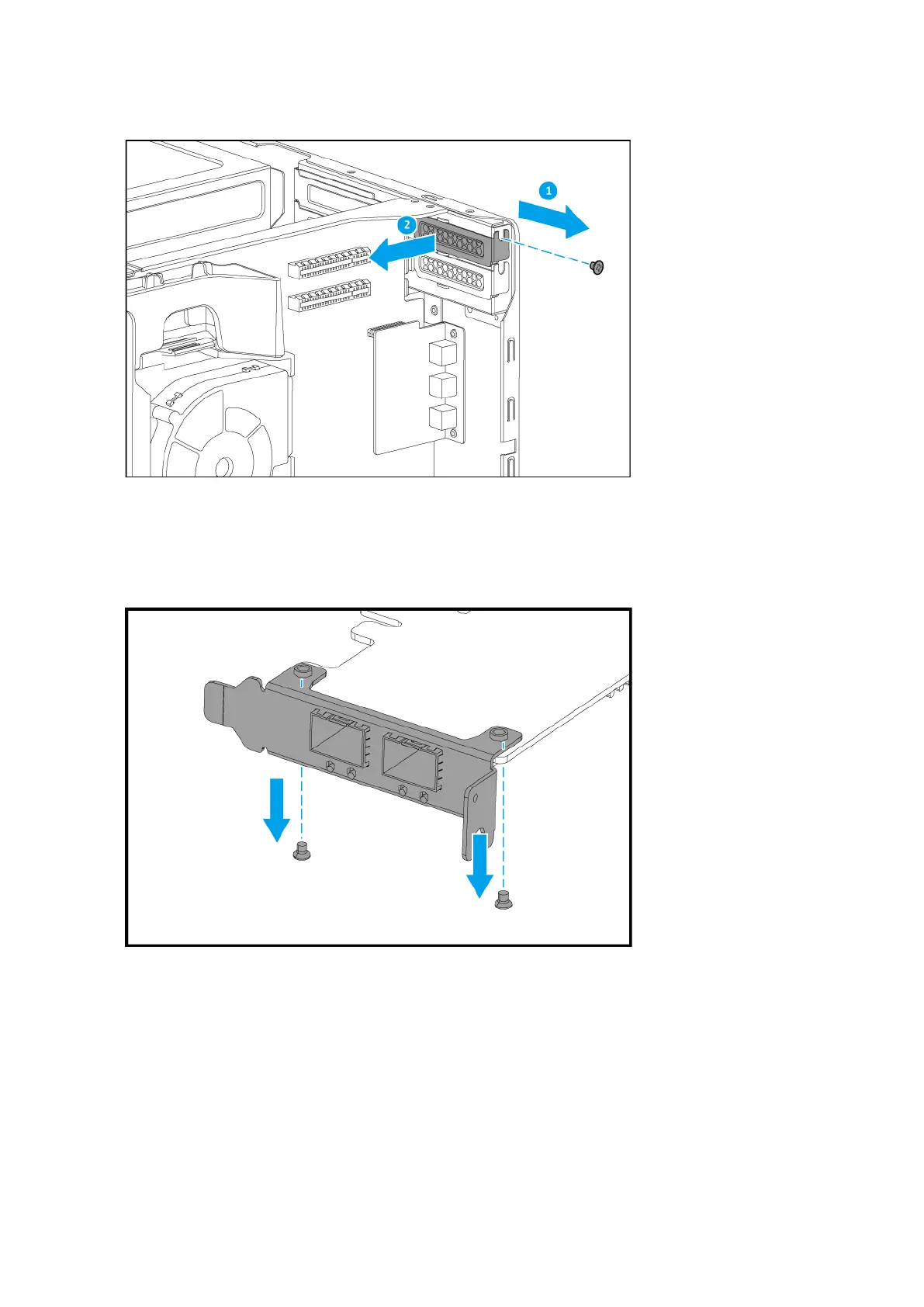 1

2