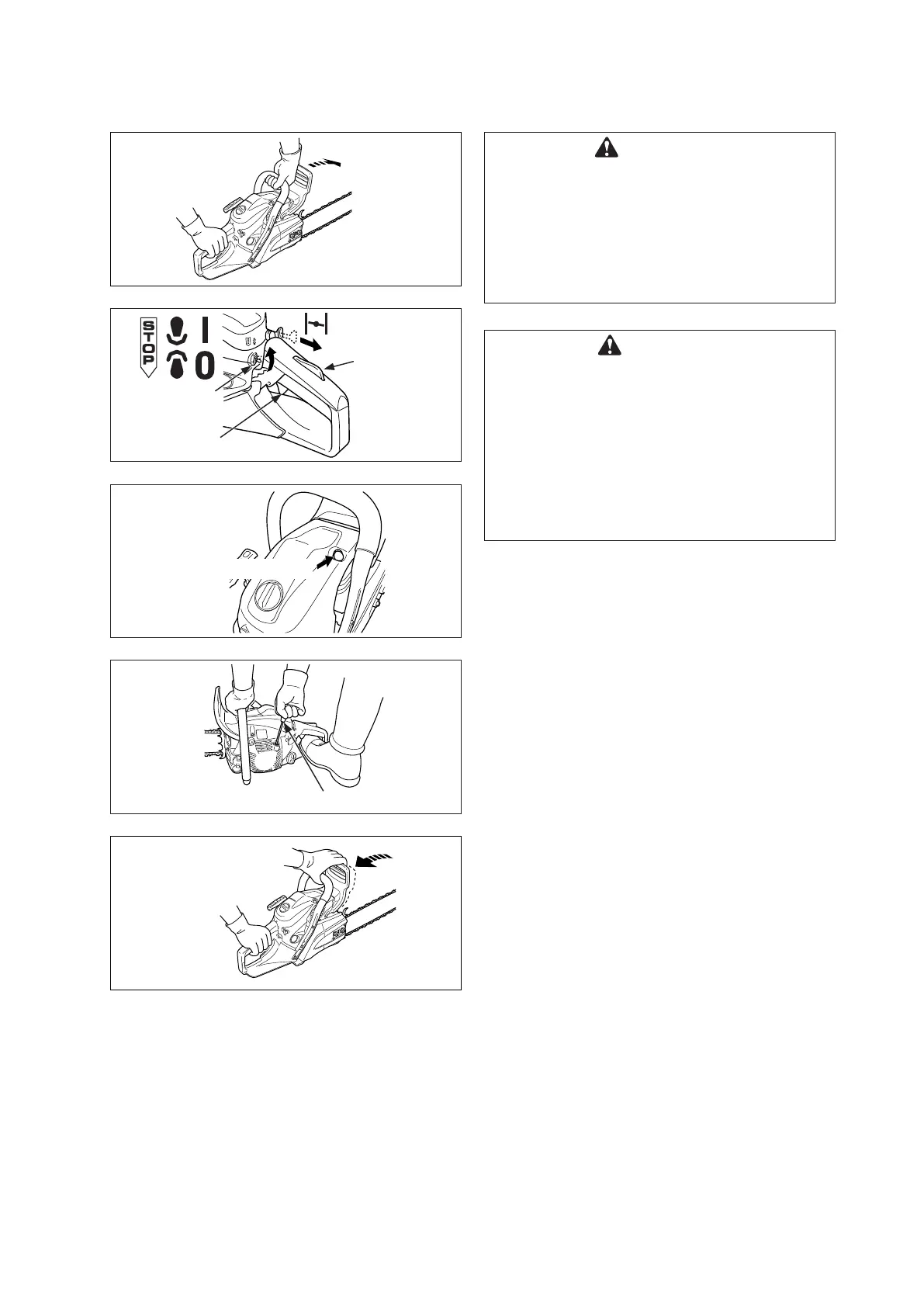 STOP

I

0