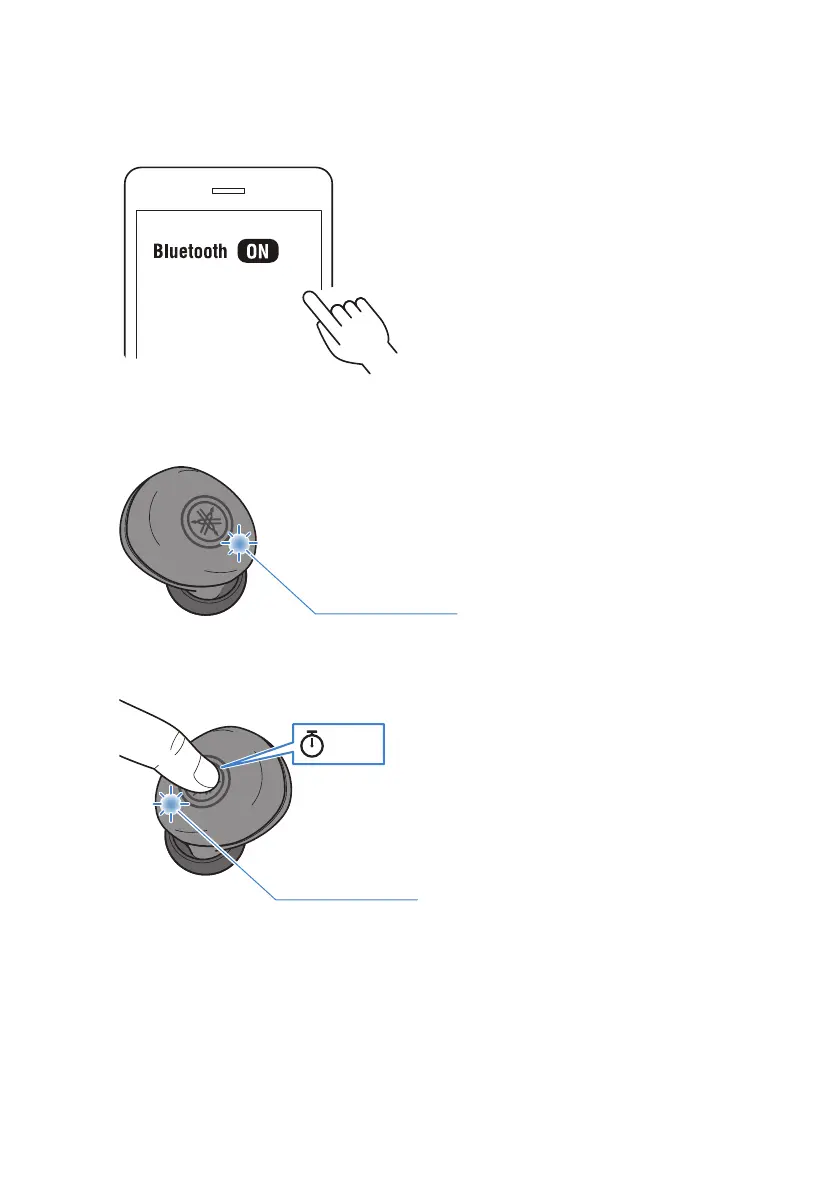 Bluetooth ON