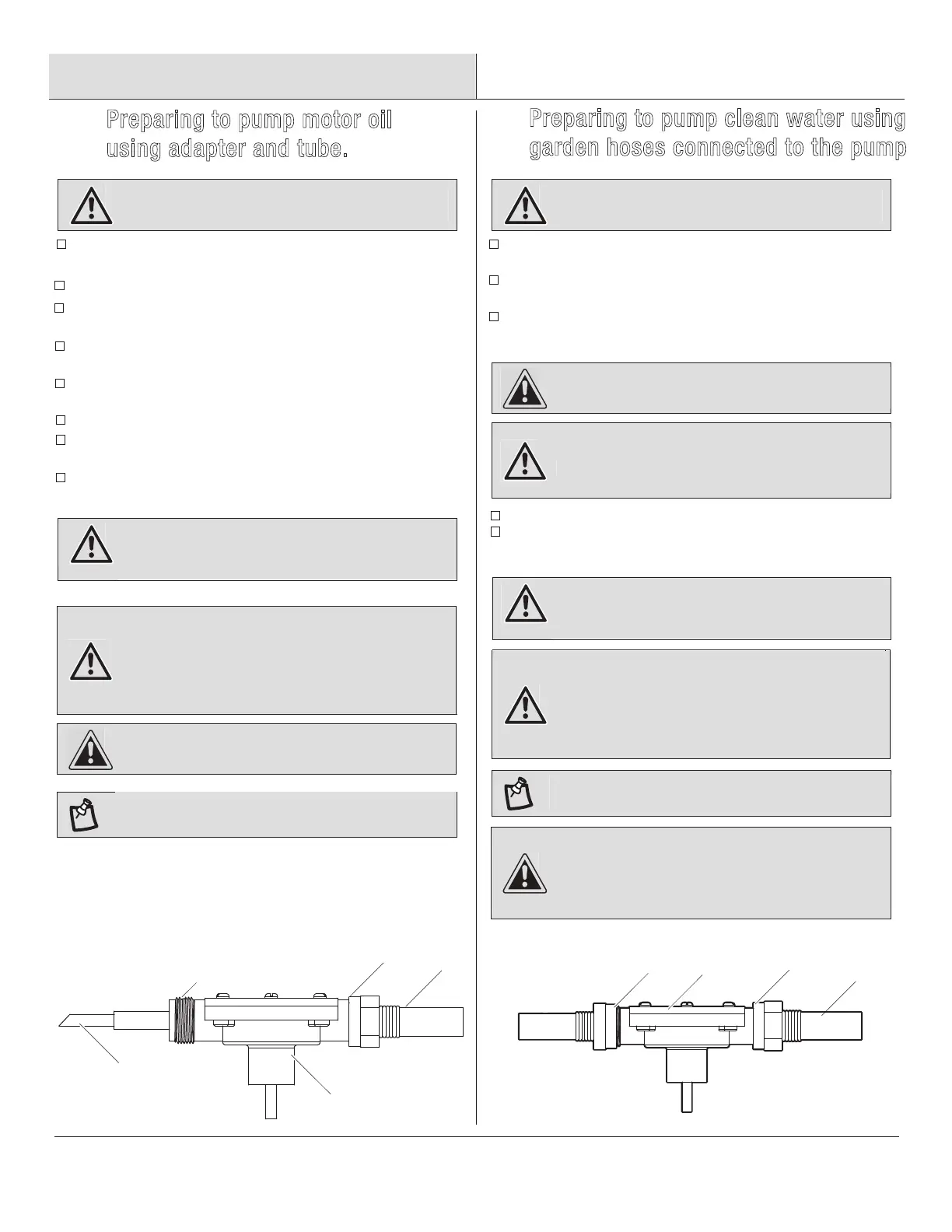 Preparing to pump motor oil using adapter and tube.

Preparing to pump clean water using garden hoses connected to the pump