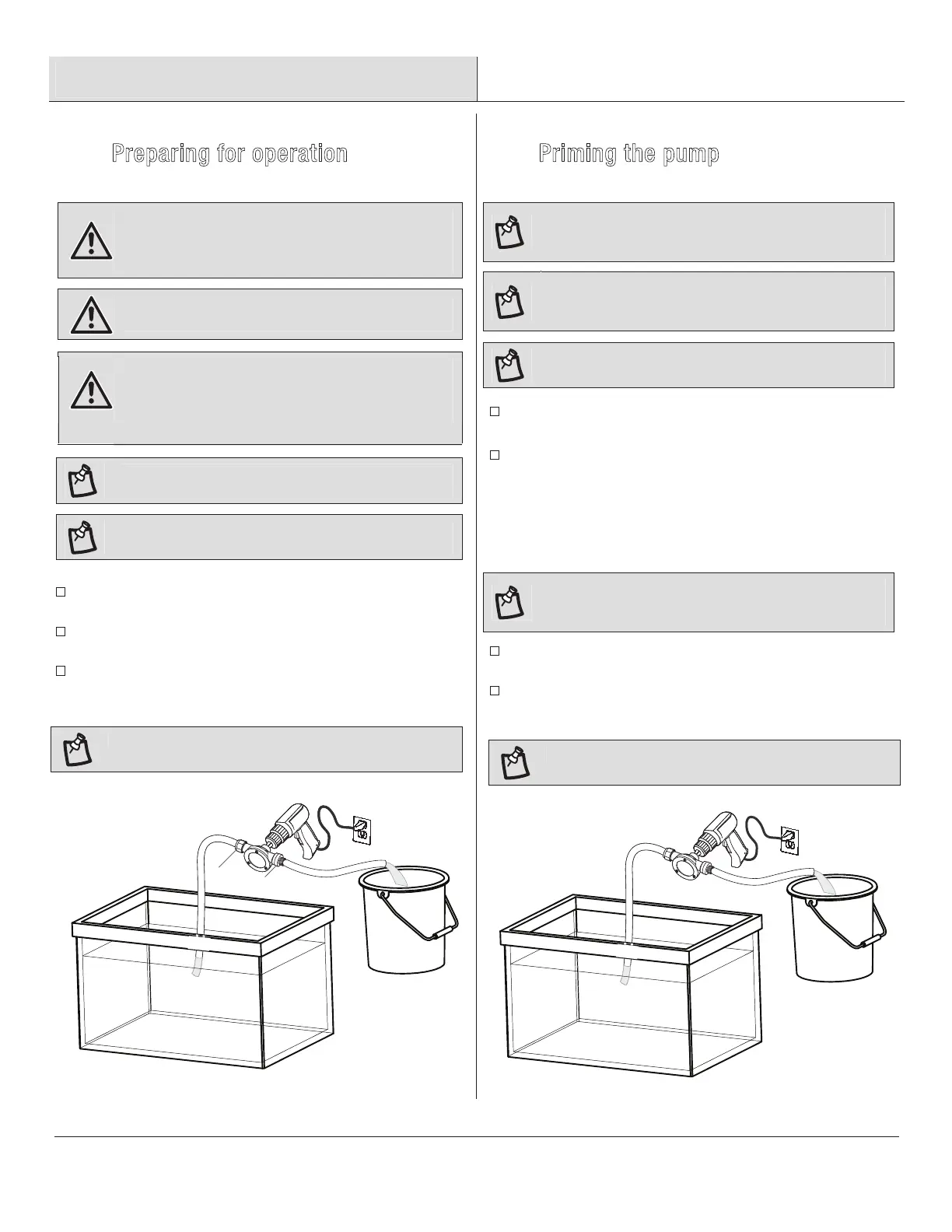 Preparing for operation

Priming the pump