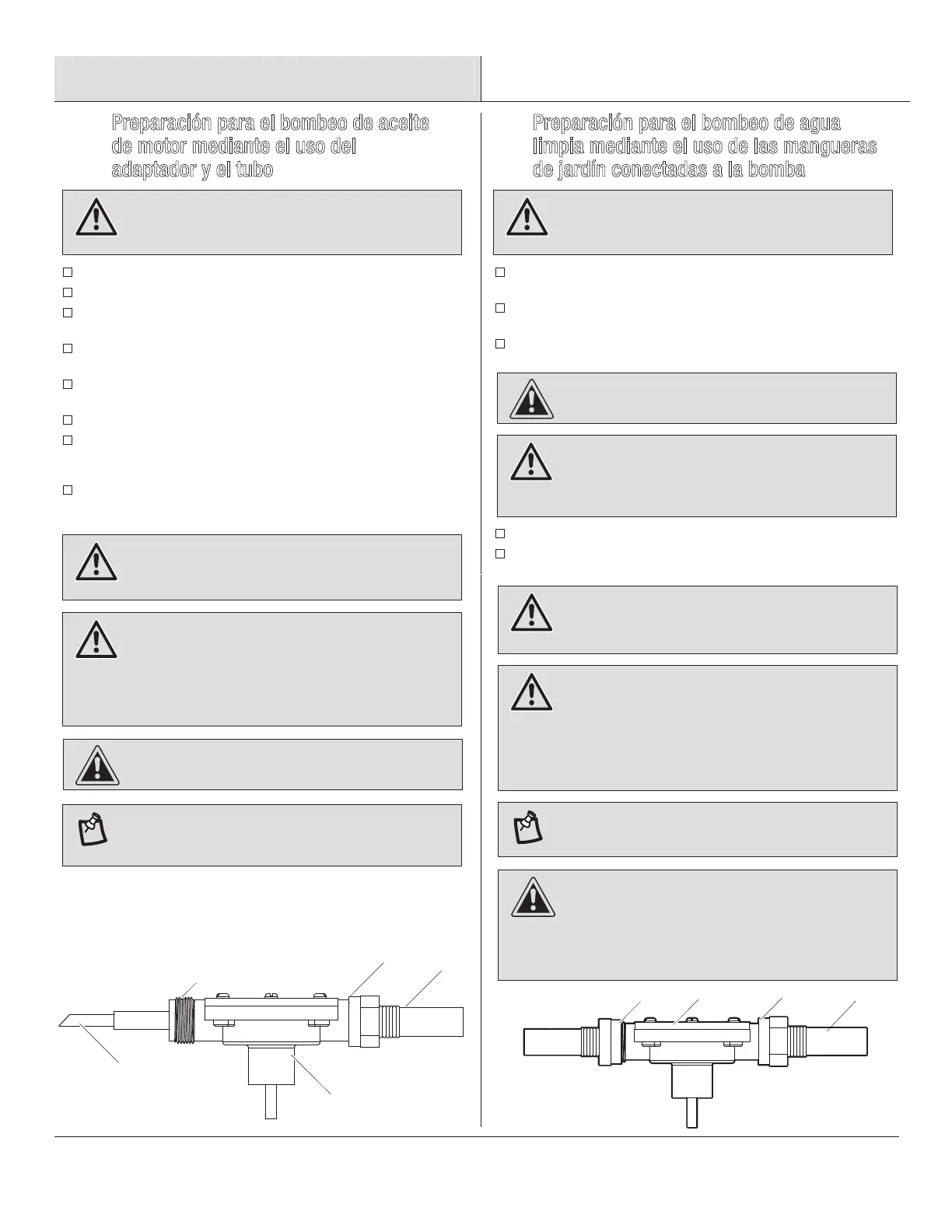 Preparación para el bombeo de aceite de motor mediante el uso del adaptador y el tubo

Preparación para el bombeo de agua limpia mediante el uso de las mangueras de jardín conectadas a la bomba