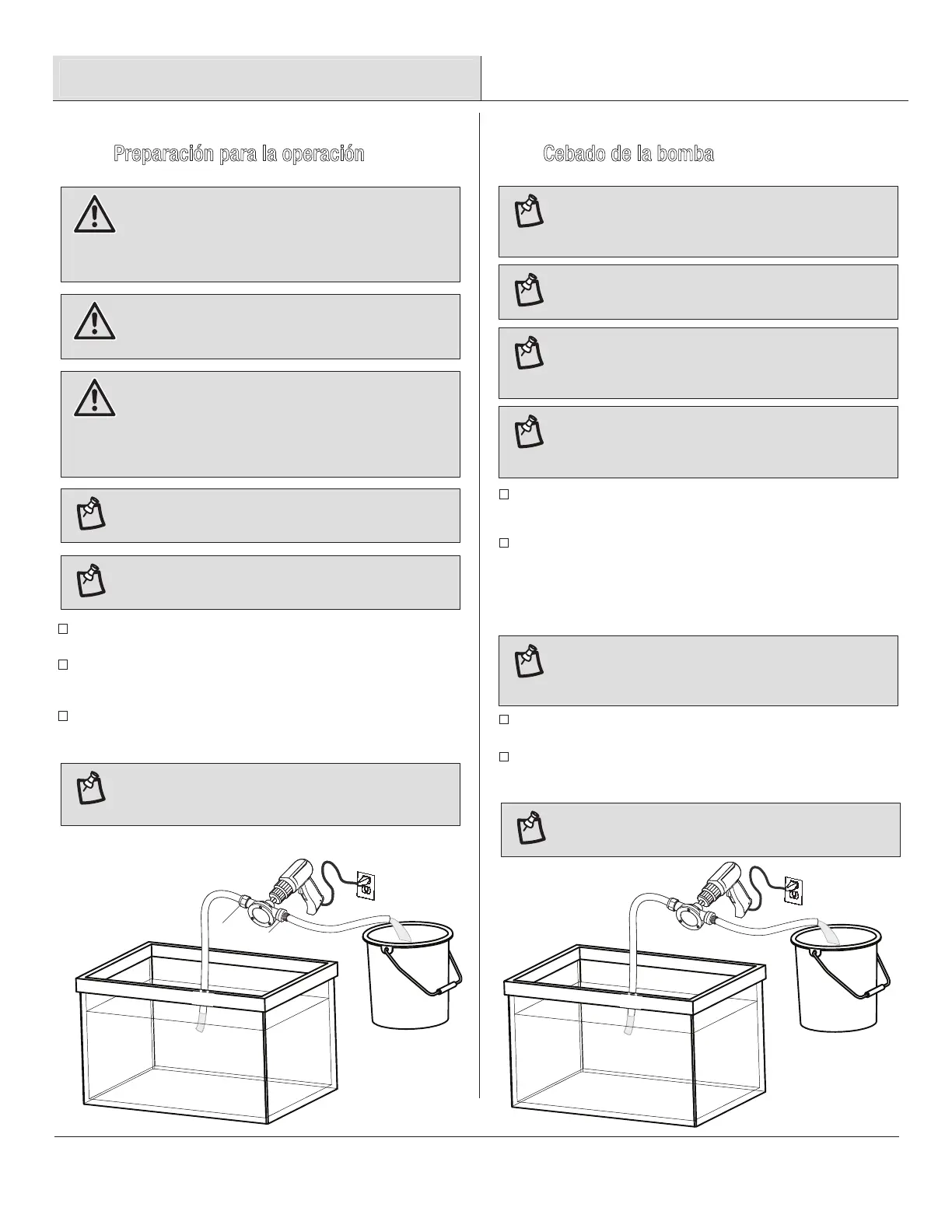 Preparación para la operación

Cebado de la bomba