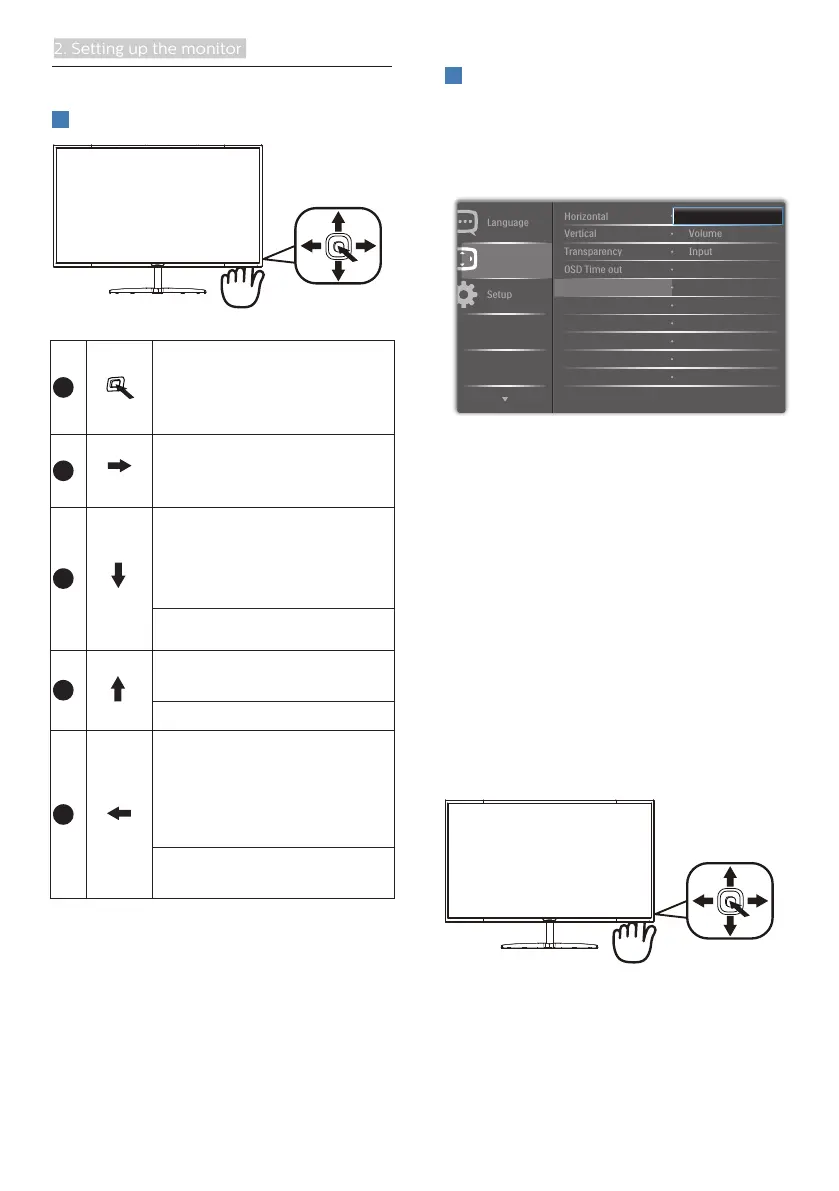 2. Setting up the monitor

Language

Setup

Horizontal

Vertical

Transparency

OSD Time out

Volume

Input