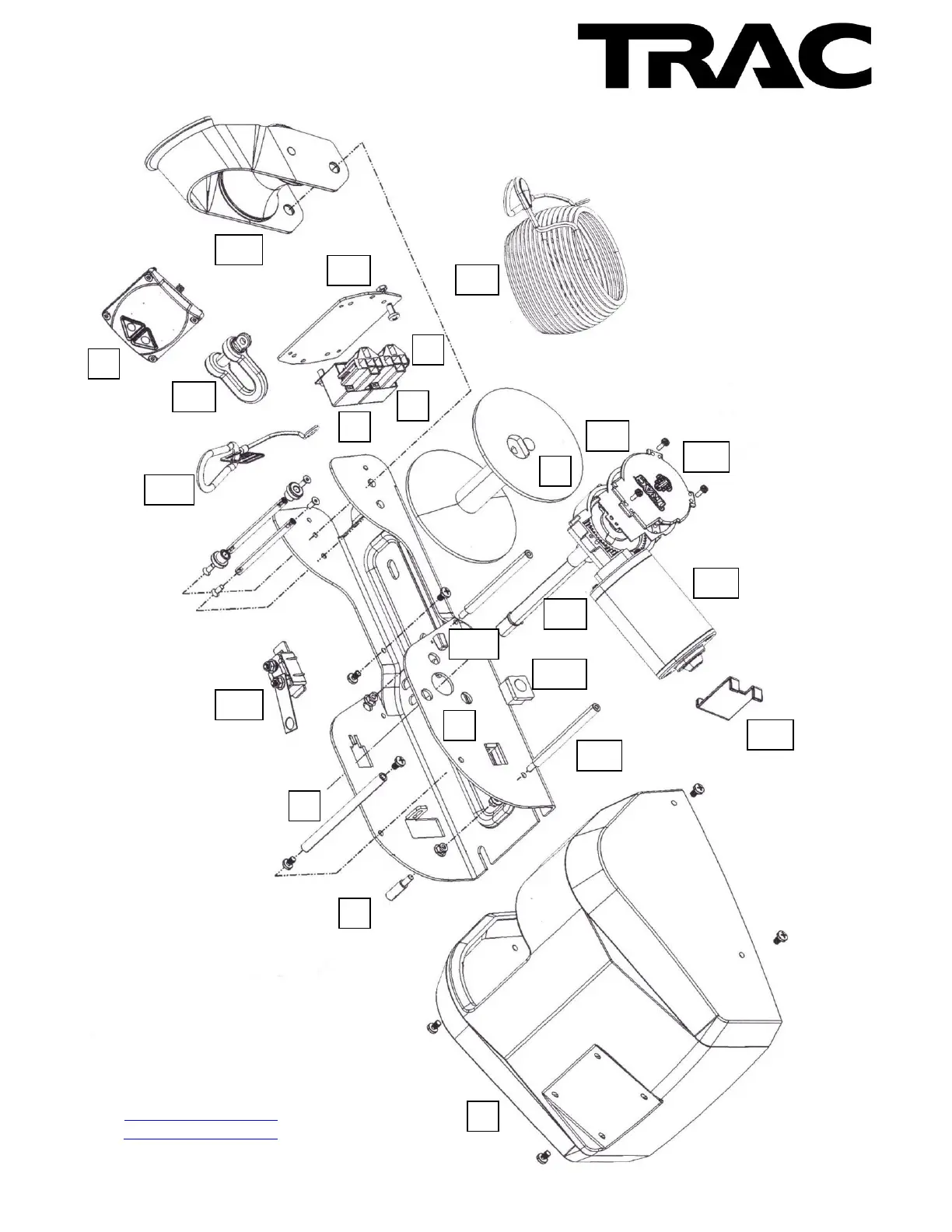 TRAC