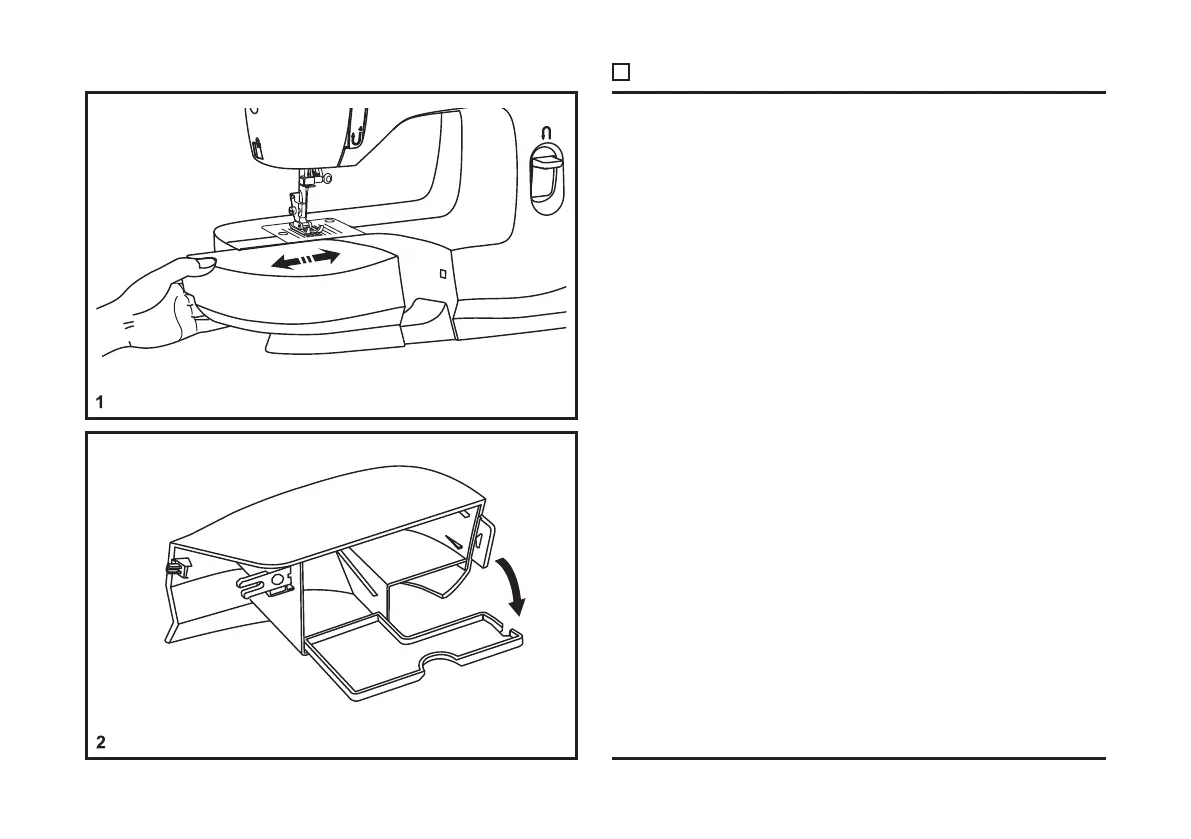 1

2