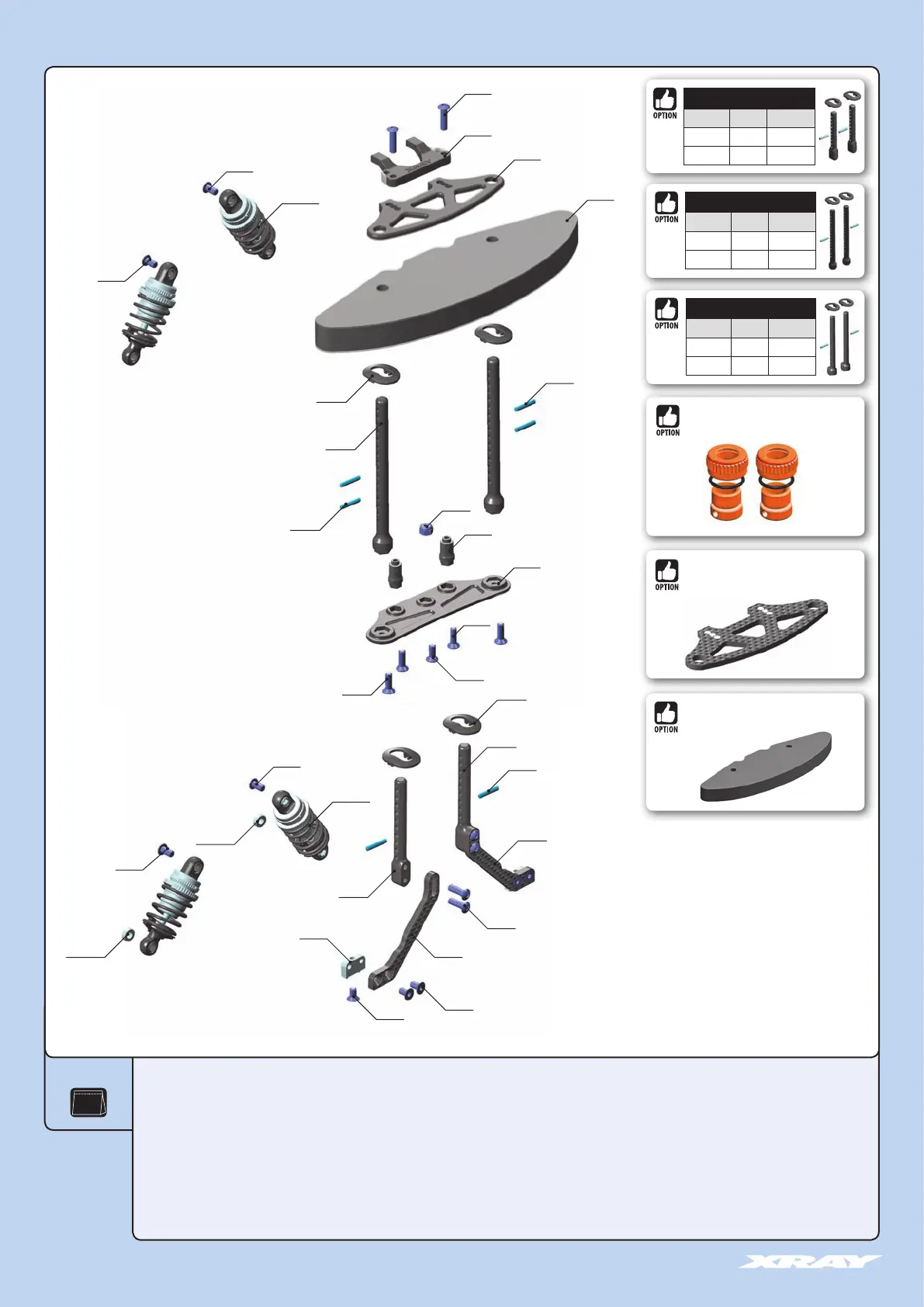 OPTION

OPTION

OPTION

OPTION

OPTION

OPTION

XRAY