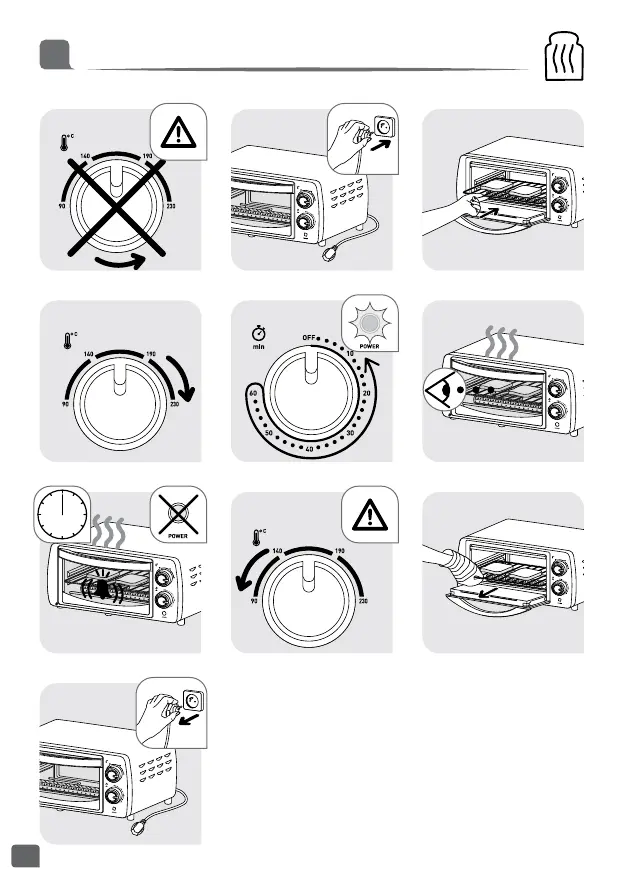 °C
140
190
90
230

°C
140
190
90
230

min
OFF
10
20
30
40
50
60
POWER

POWER

°C
140
190
90
230