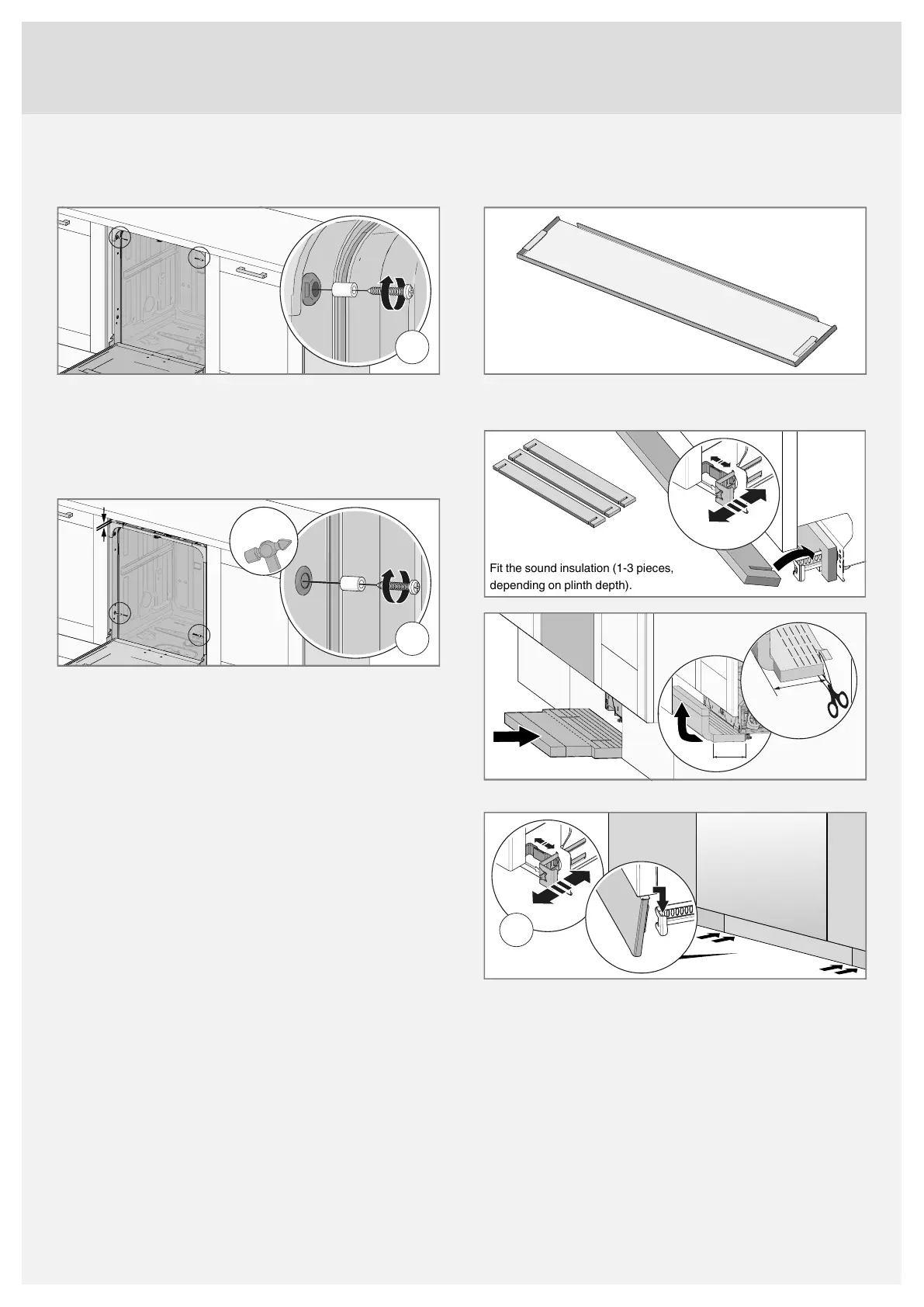 Fit the sound insulation (1-3 pieces, depending on plinth depth).