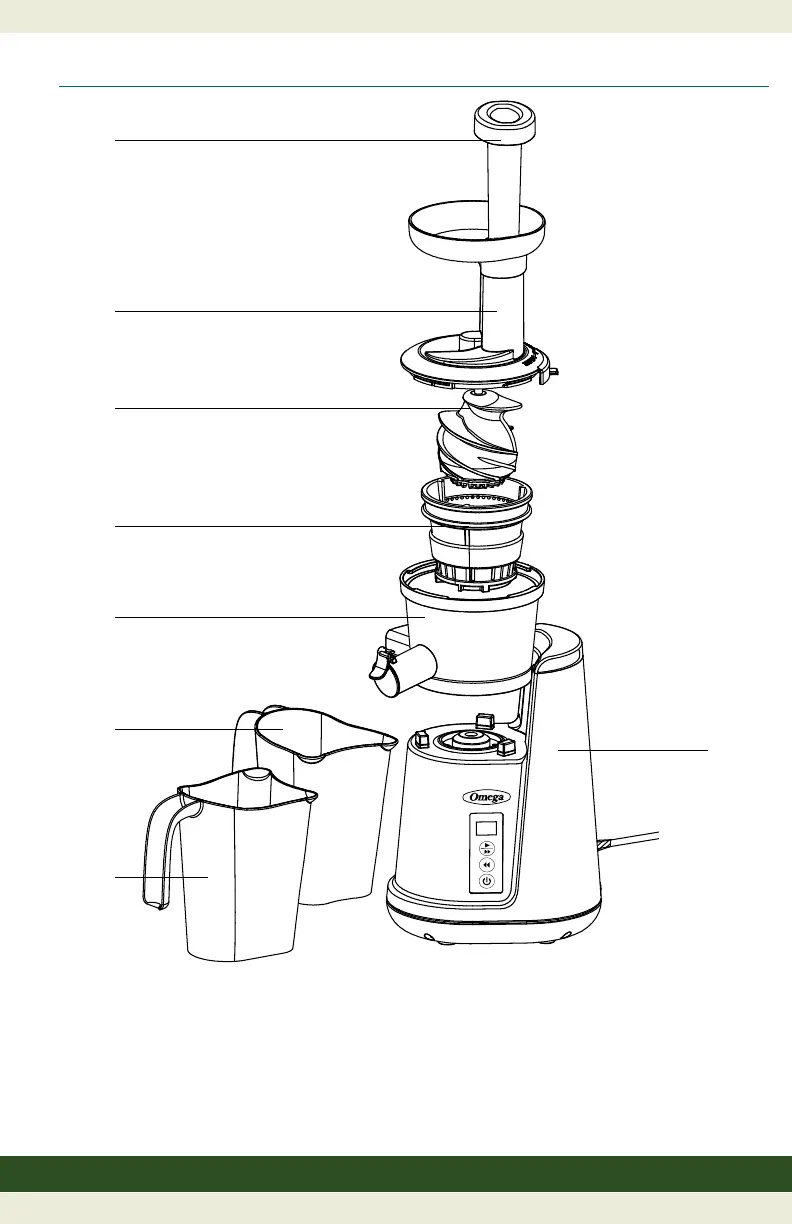 Omega