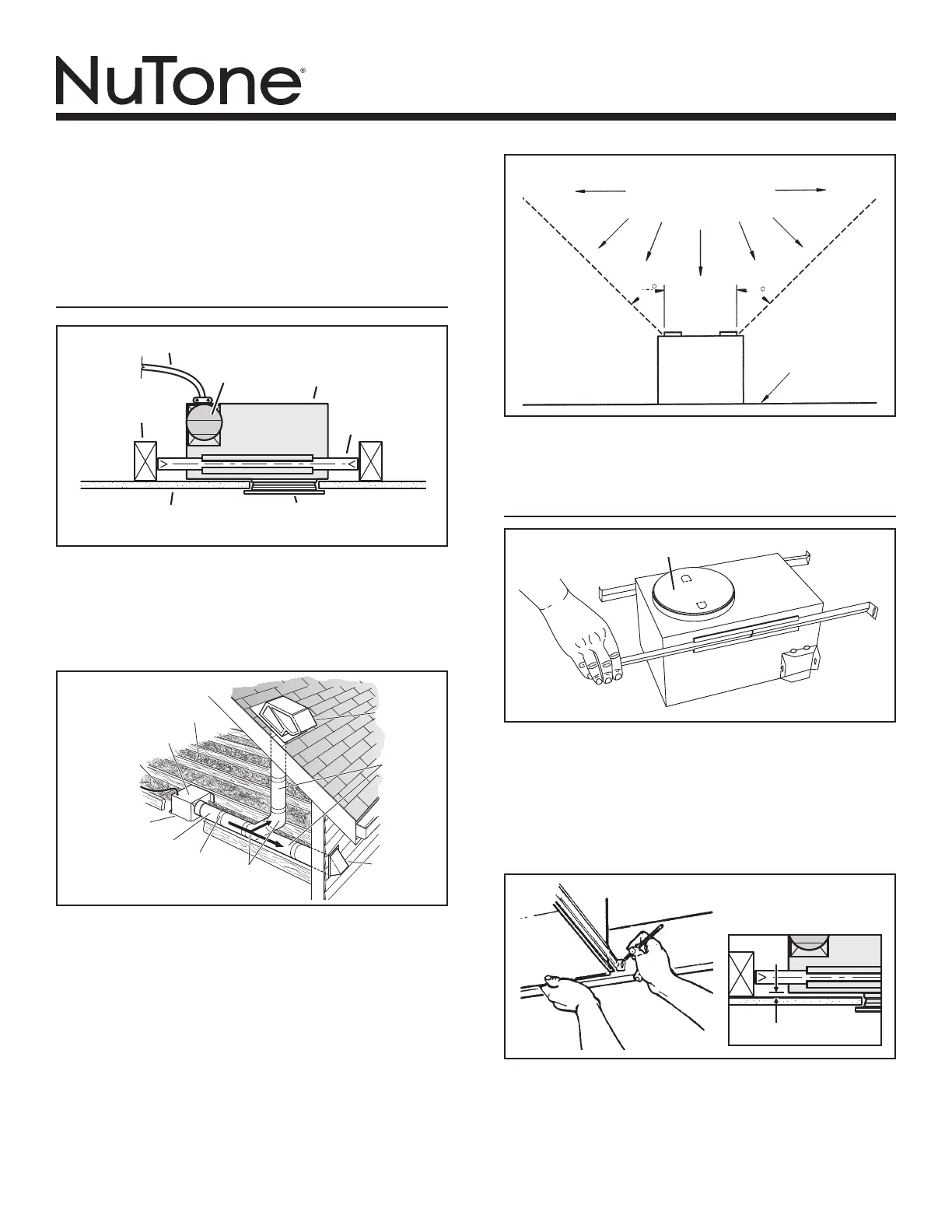 NuTone®