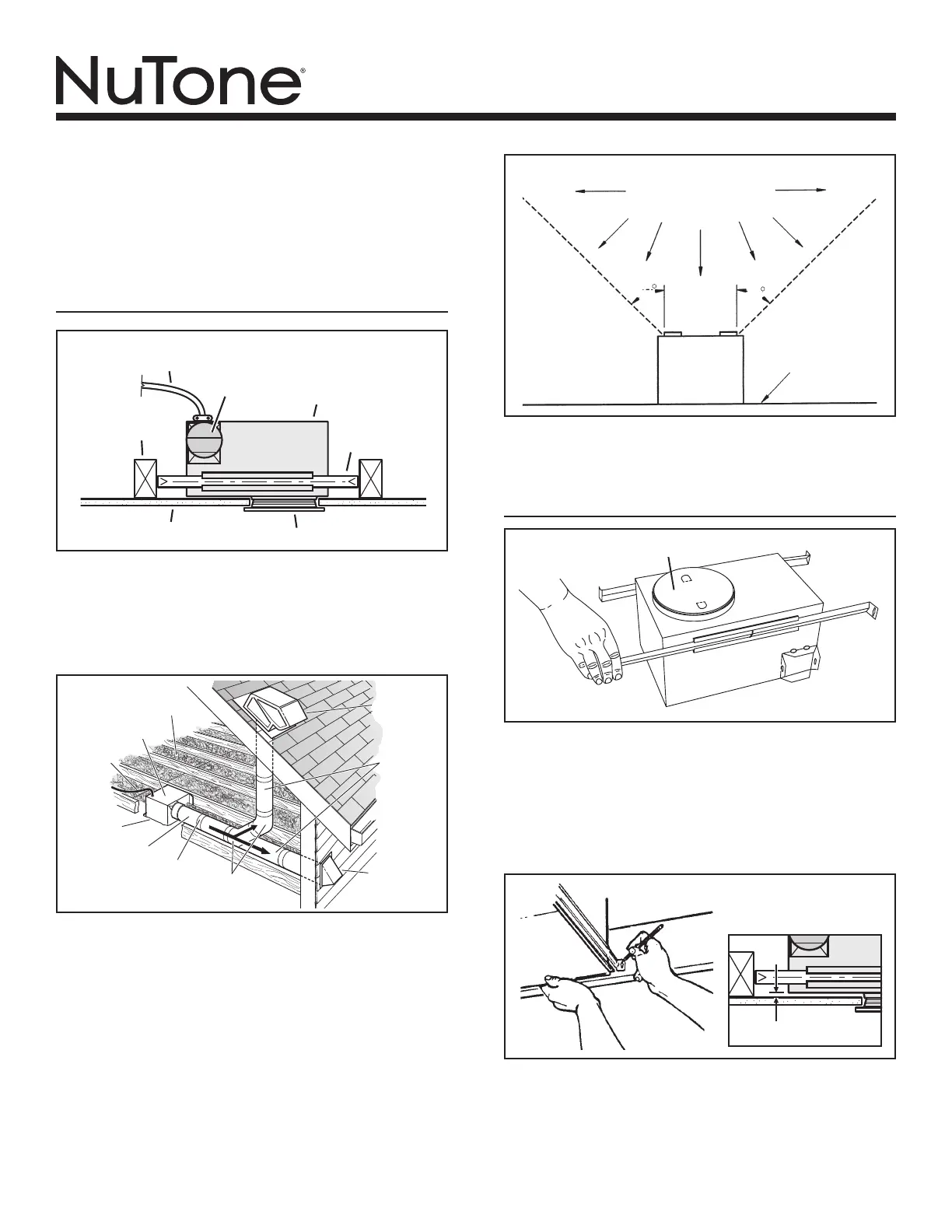 NuTone®