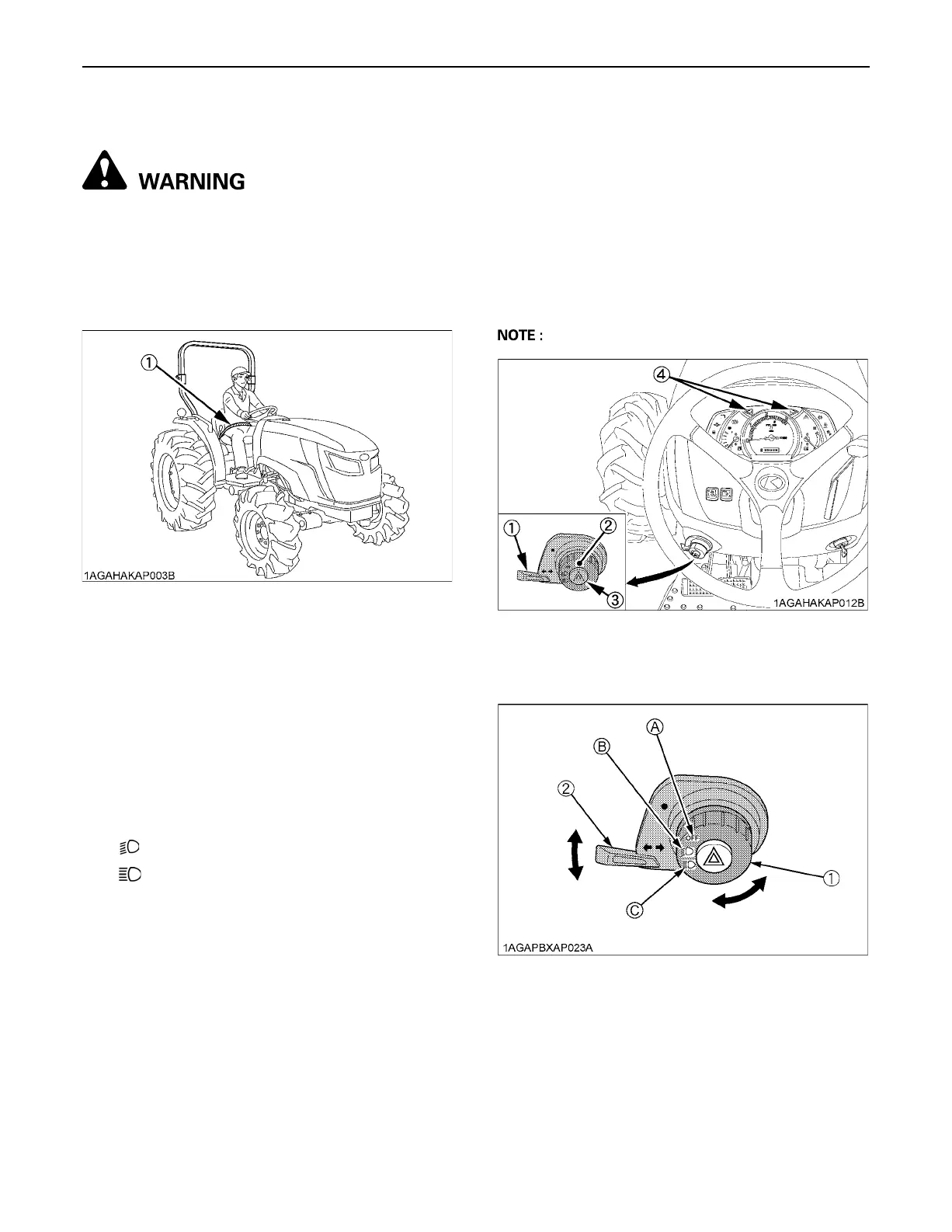 WARNING

①

1AGAHAKAP003B

NOTE :

④

① ②

③

1AGAHAKAP012B

Ⓐ

Ⓑ

②

OFF

①

Ⓒ

1AGAPBXAP023A