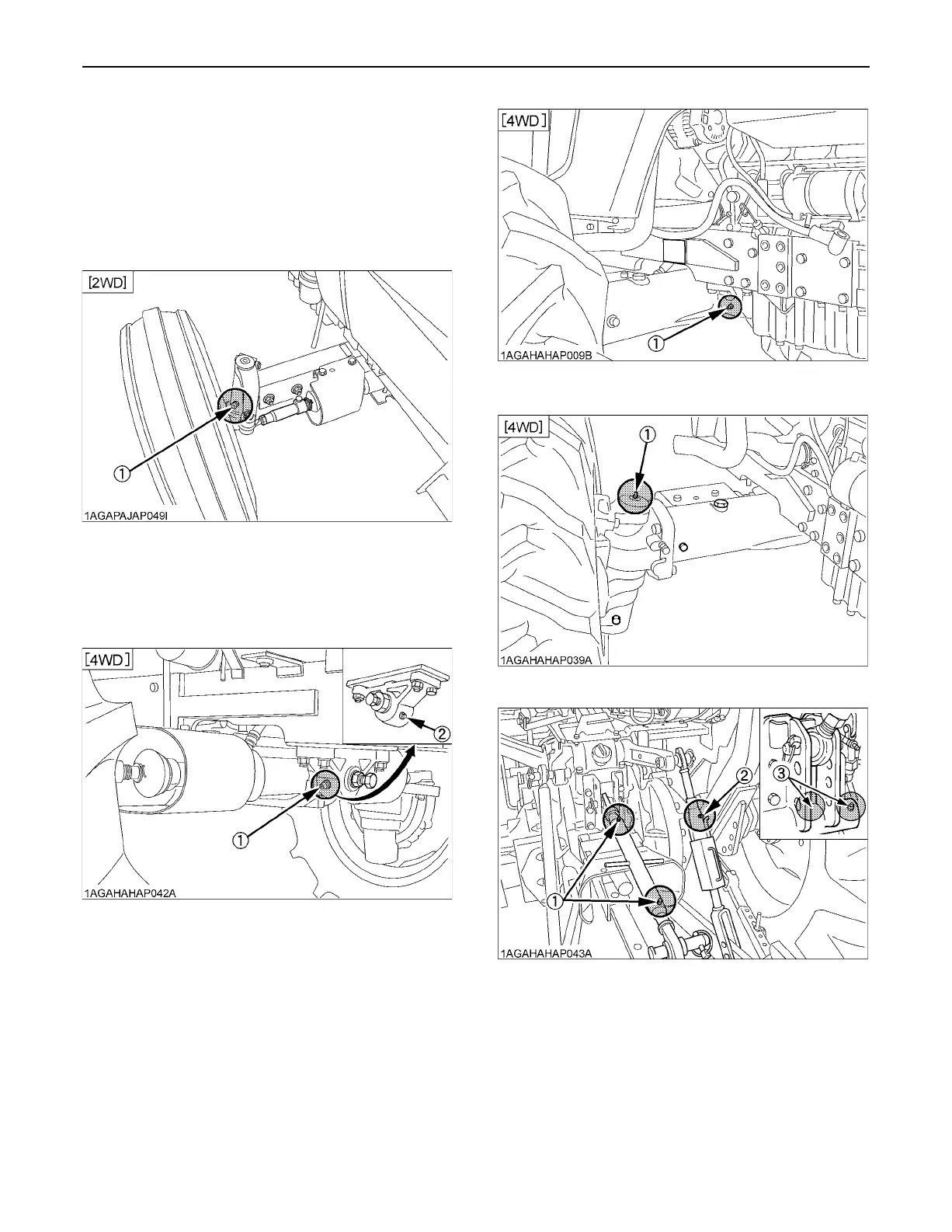 [2WD]

①

1AGAPAJAP049I

[4WD]

②

①

1AGAHAHAP042A

[4WD]

①

1AGAHAHAP009B

[4WD]

①

1AGAHAHAP039A

②

③

①

1AGAHAHAP043A