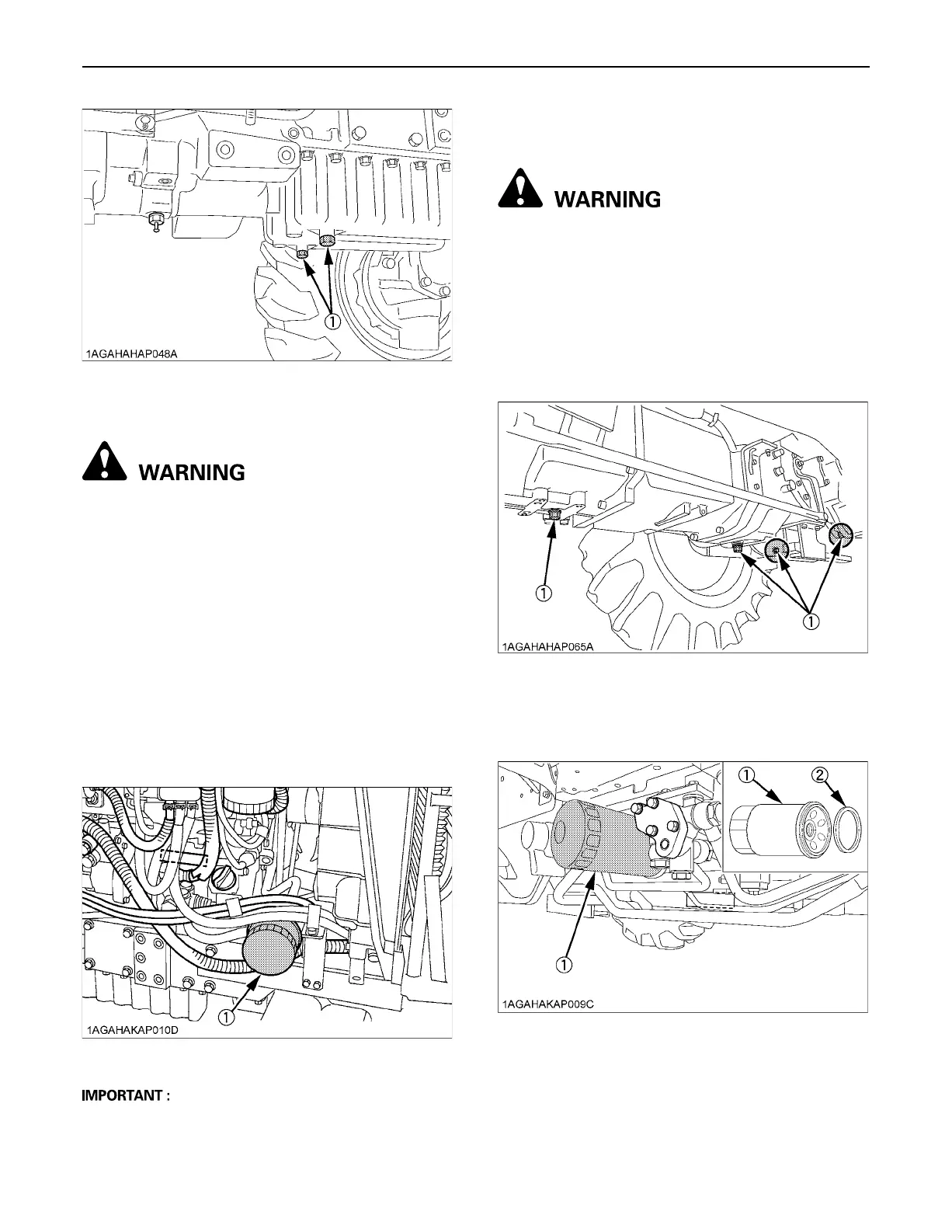 ①
1AGAHAHAP048A

WARNING

①
1AGAHAKAP010D

IMPORTANT :

WARNING

①
①
1AGAHAHAP065A

①
②
①
1AGAHAKAP009C