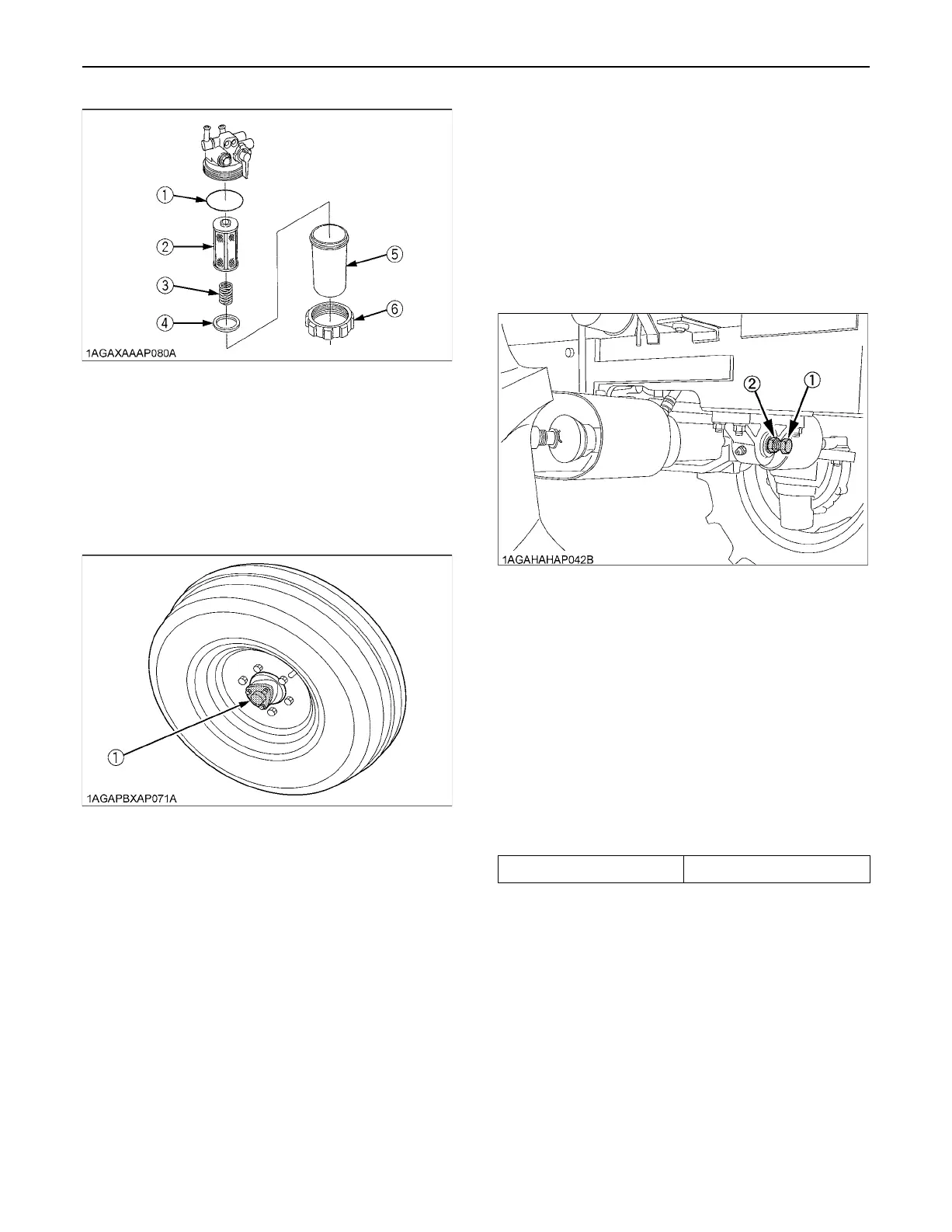 1
2
3
4
5
6
1AGAXAAAP080A

1
1AGAPBXAP071A

2
1
1AGAHAHAP042B