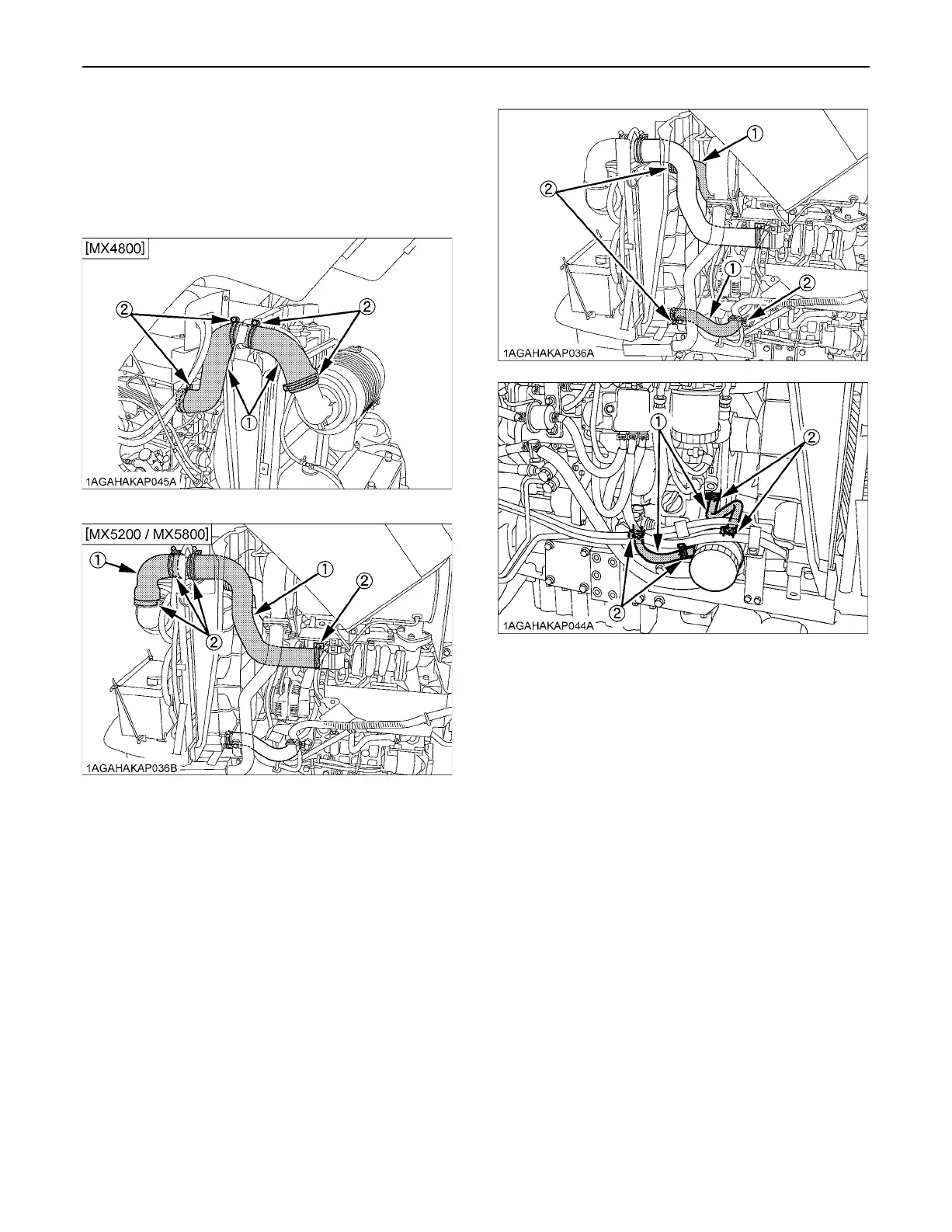 [MX4800]

②
②
①
1AGAHAKAP045A

[MX5200 / MX5800]

①
①
②
②
1AGAHAKAP036B

①
②
①
②
1AGAHAKAP036A

①
②
②
1AGAHAKAP044A