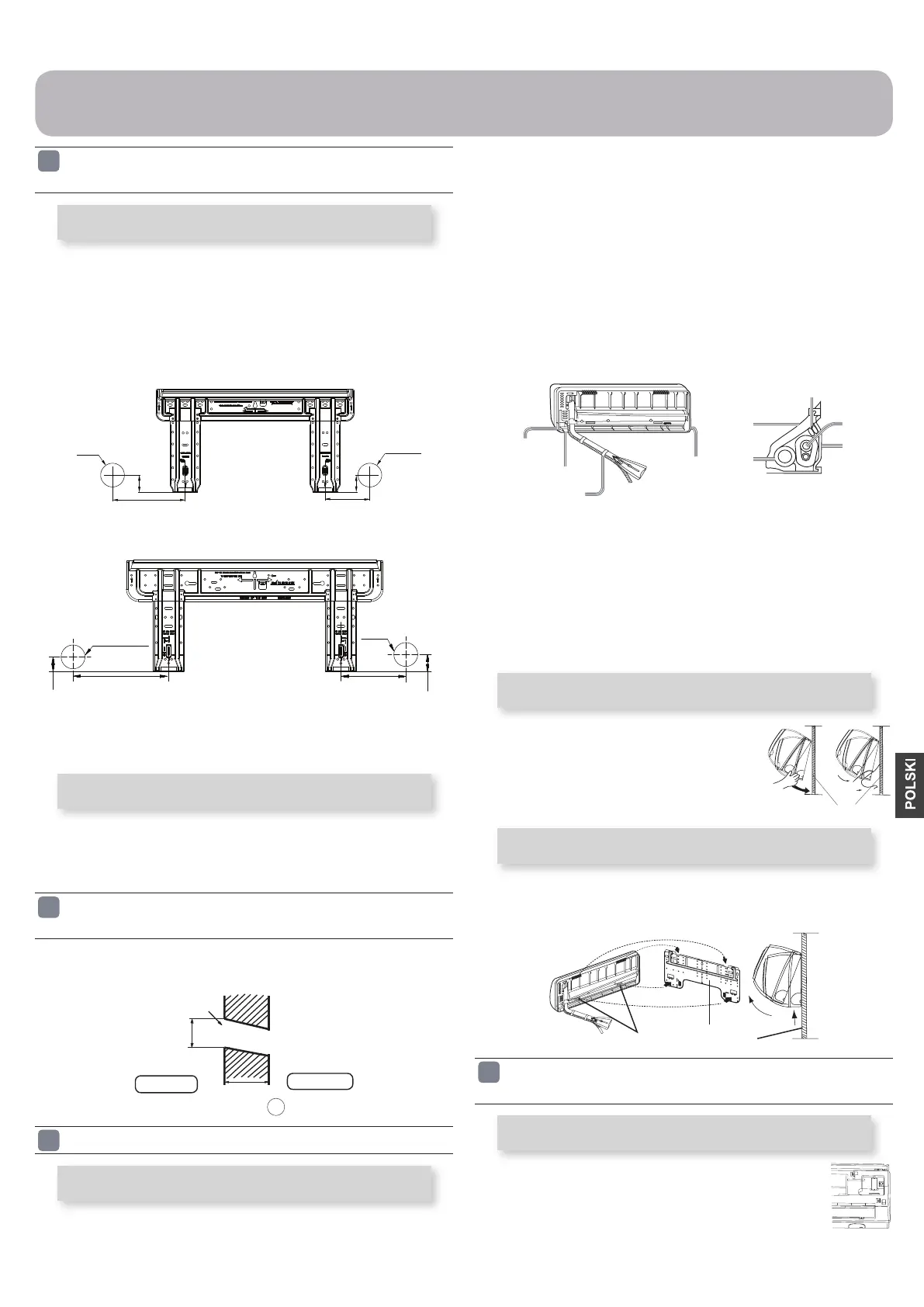 POLSKI