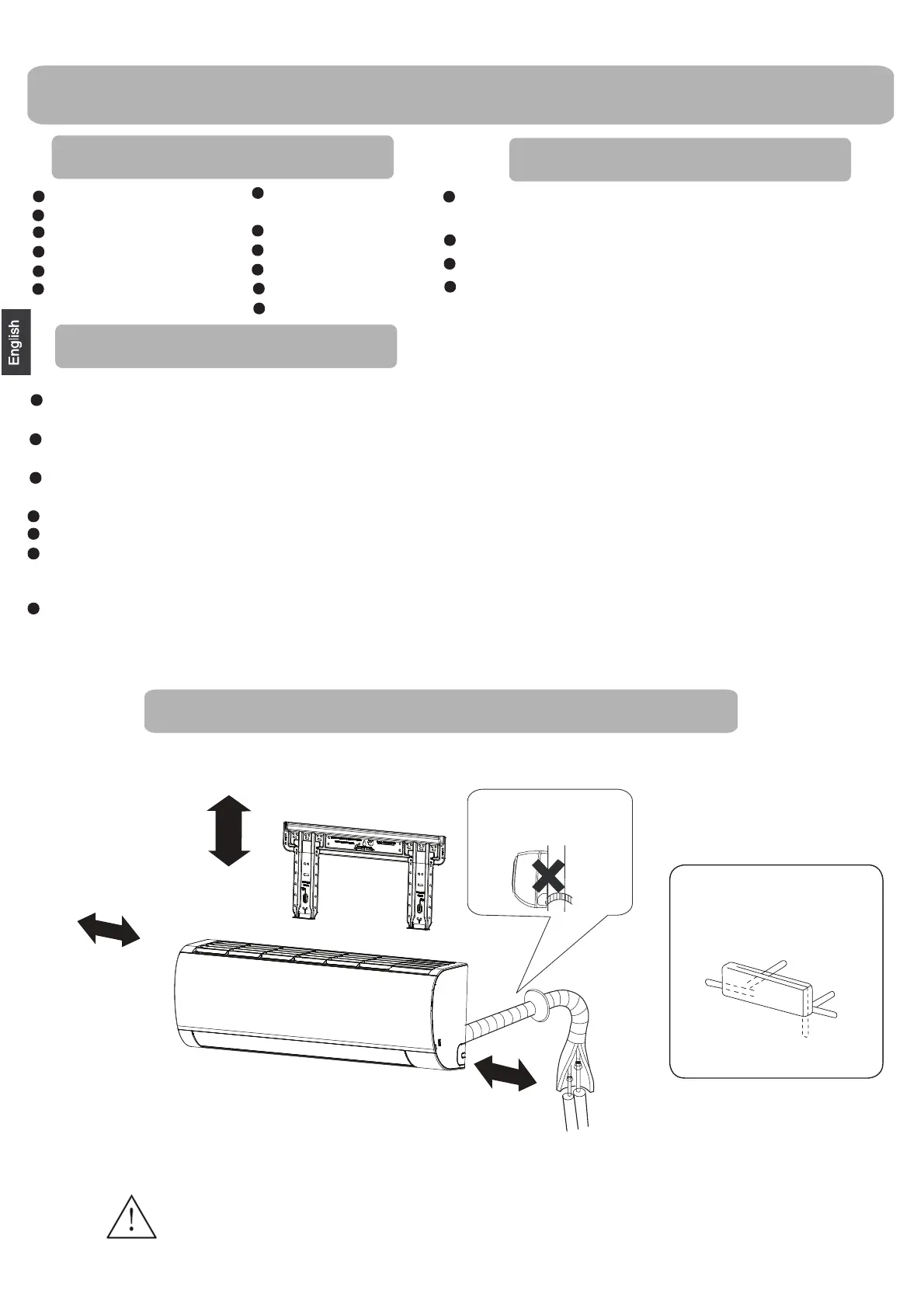 English