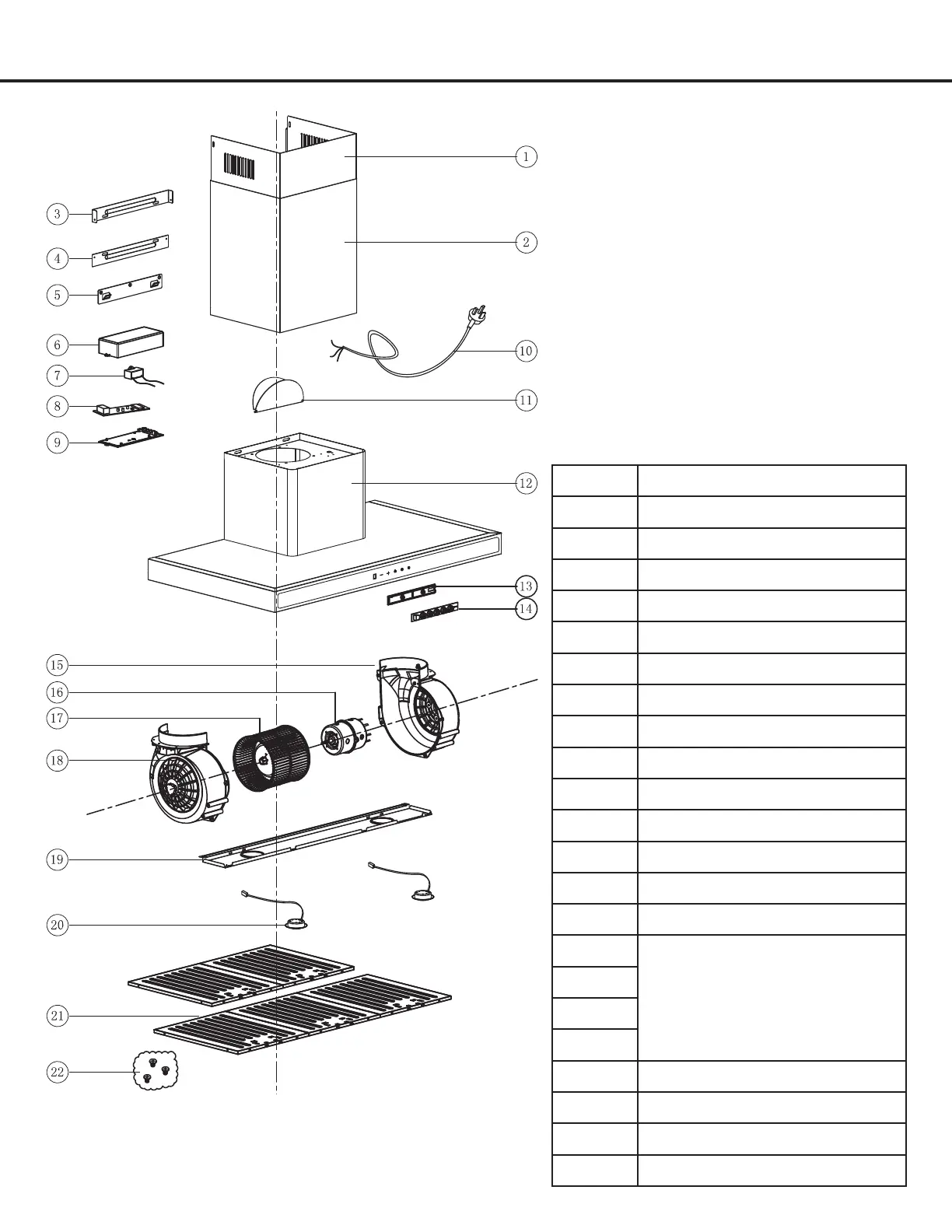 1
2
3
4
5
6
7
8
9
10
11
12
13
14
15
16
17
18
19
20
21
22