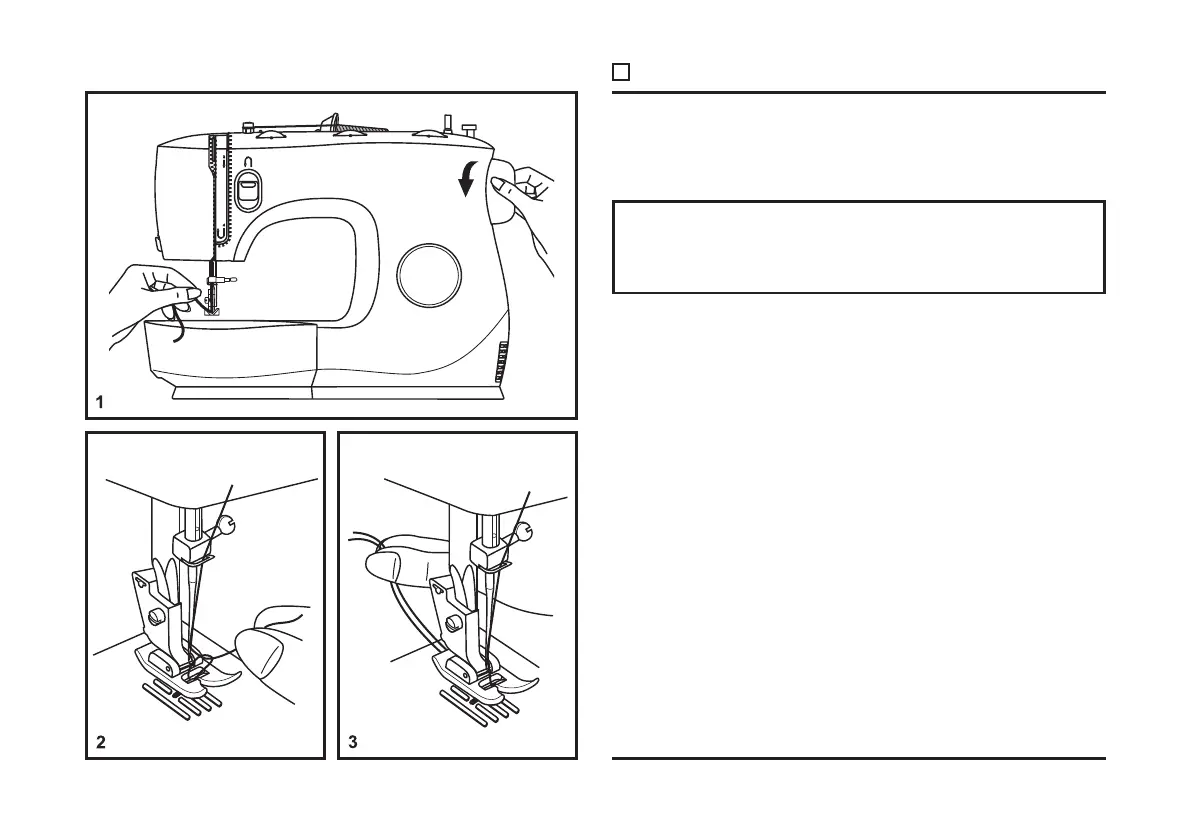 1

2

3