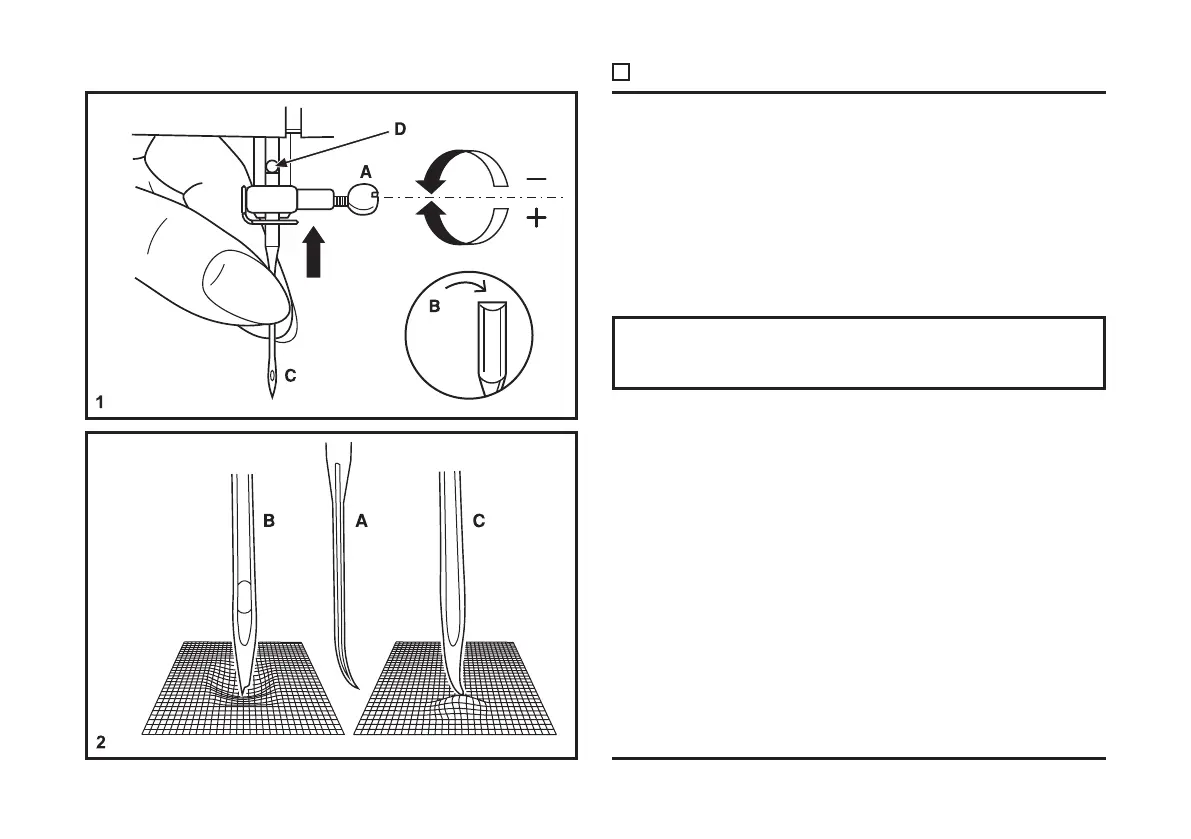 D
A
−
+
B
C
1

B
A
C
2