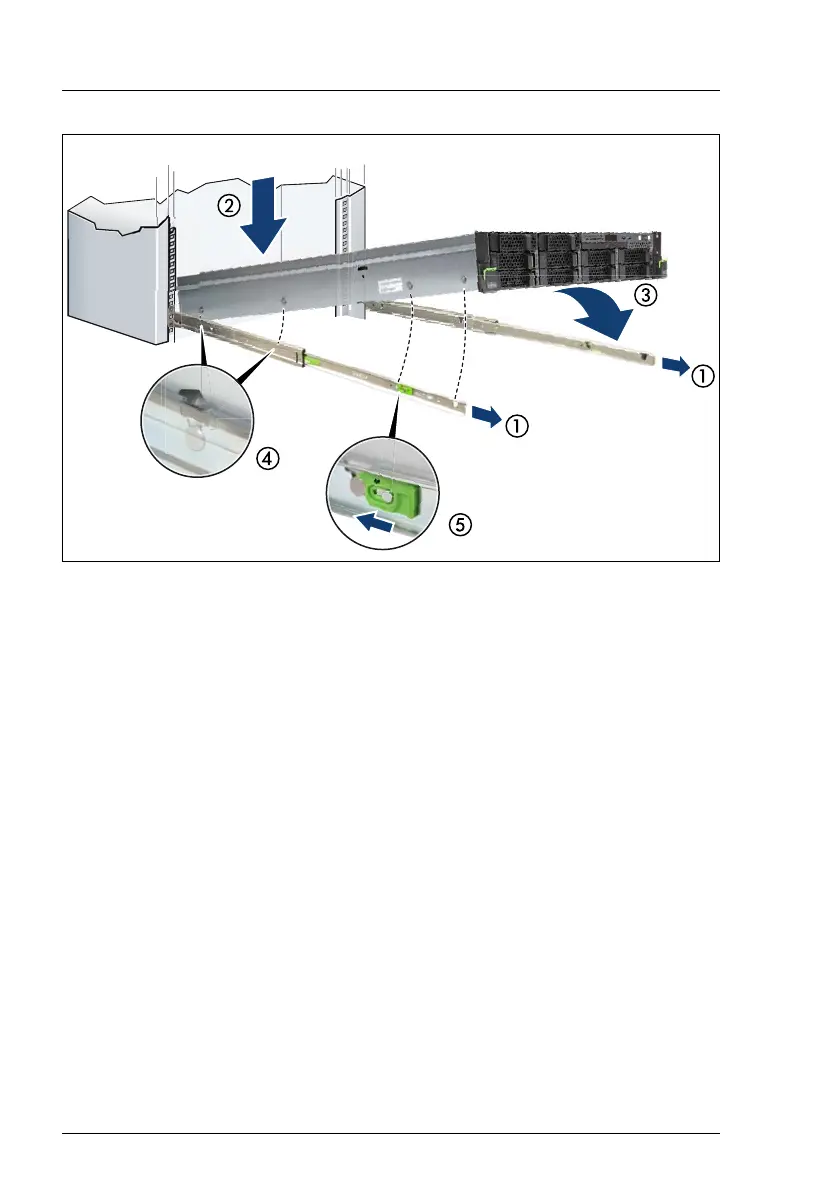 ②

③

①

①

④

⑤