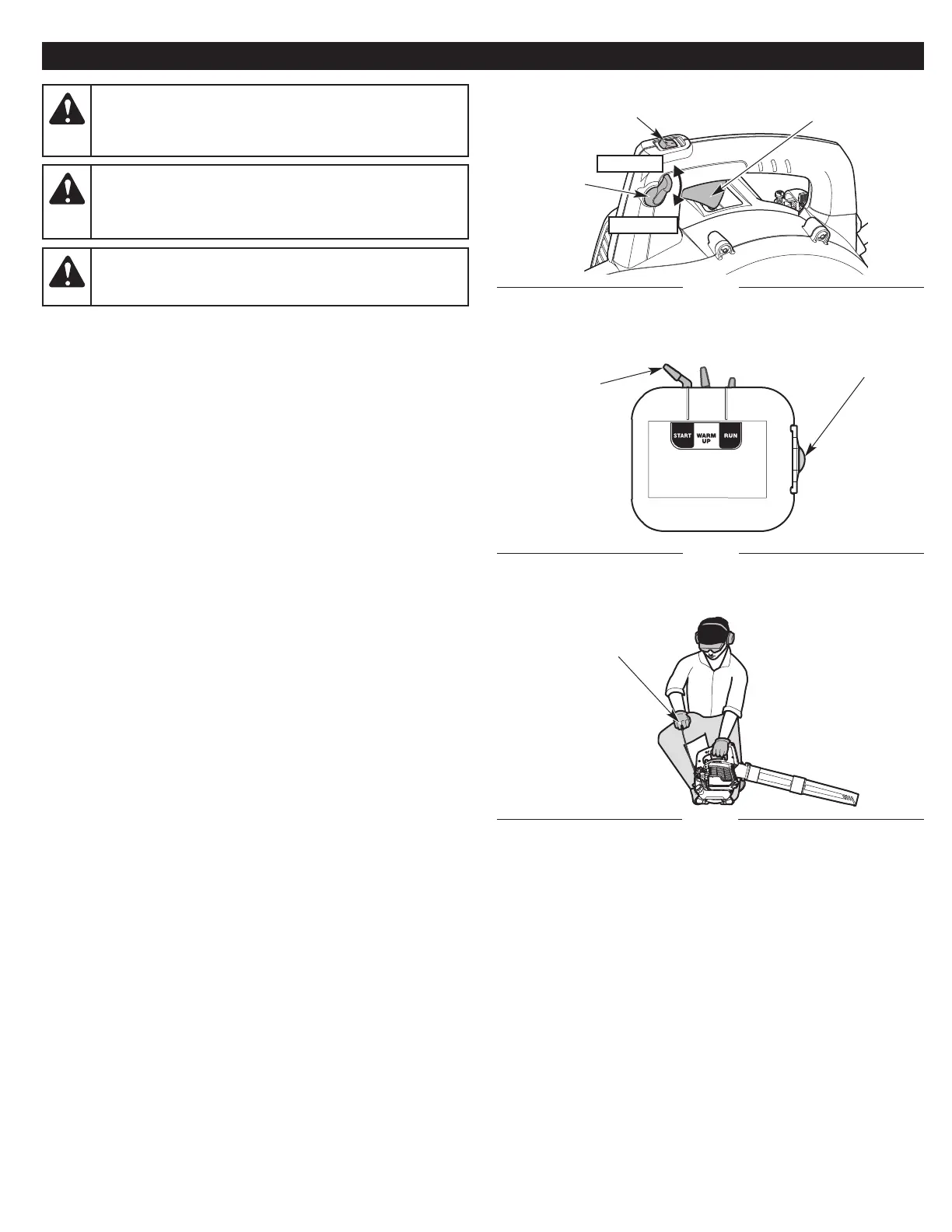 START

WARM UP

RUN