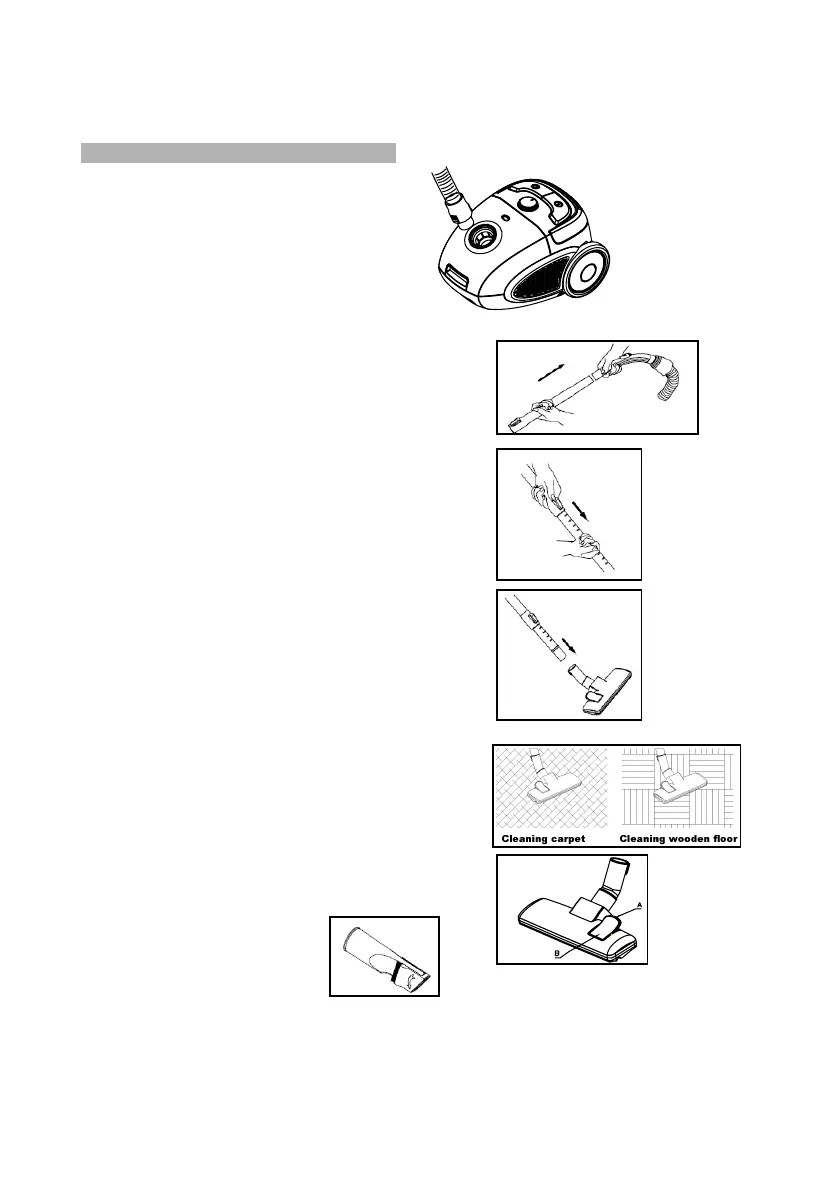 Cleaning carpet
Cleaning wooden floor

A
B