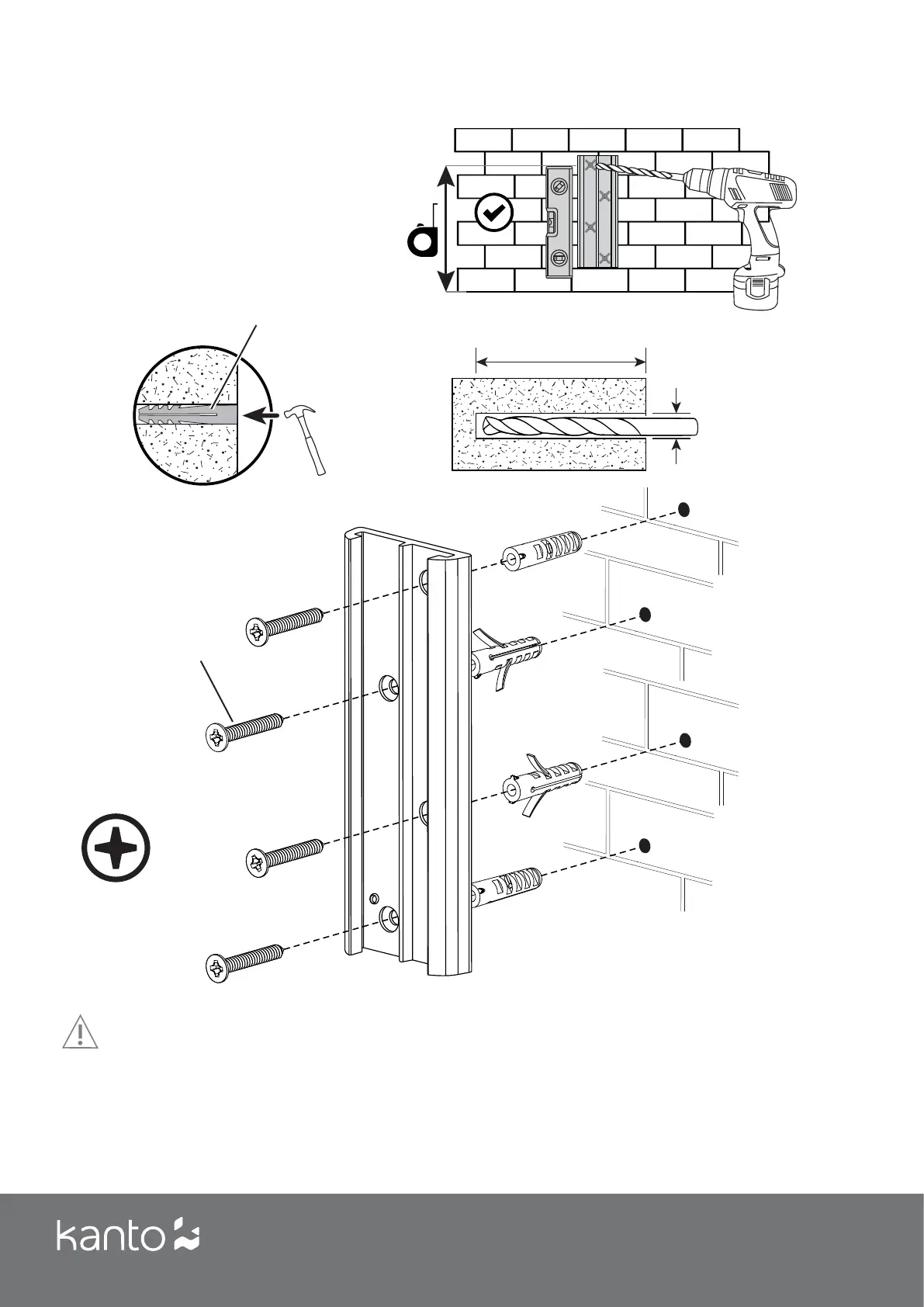 kanto