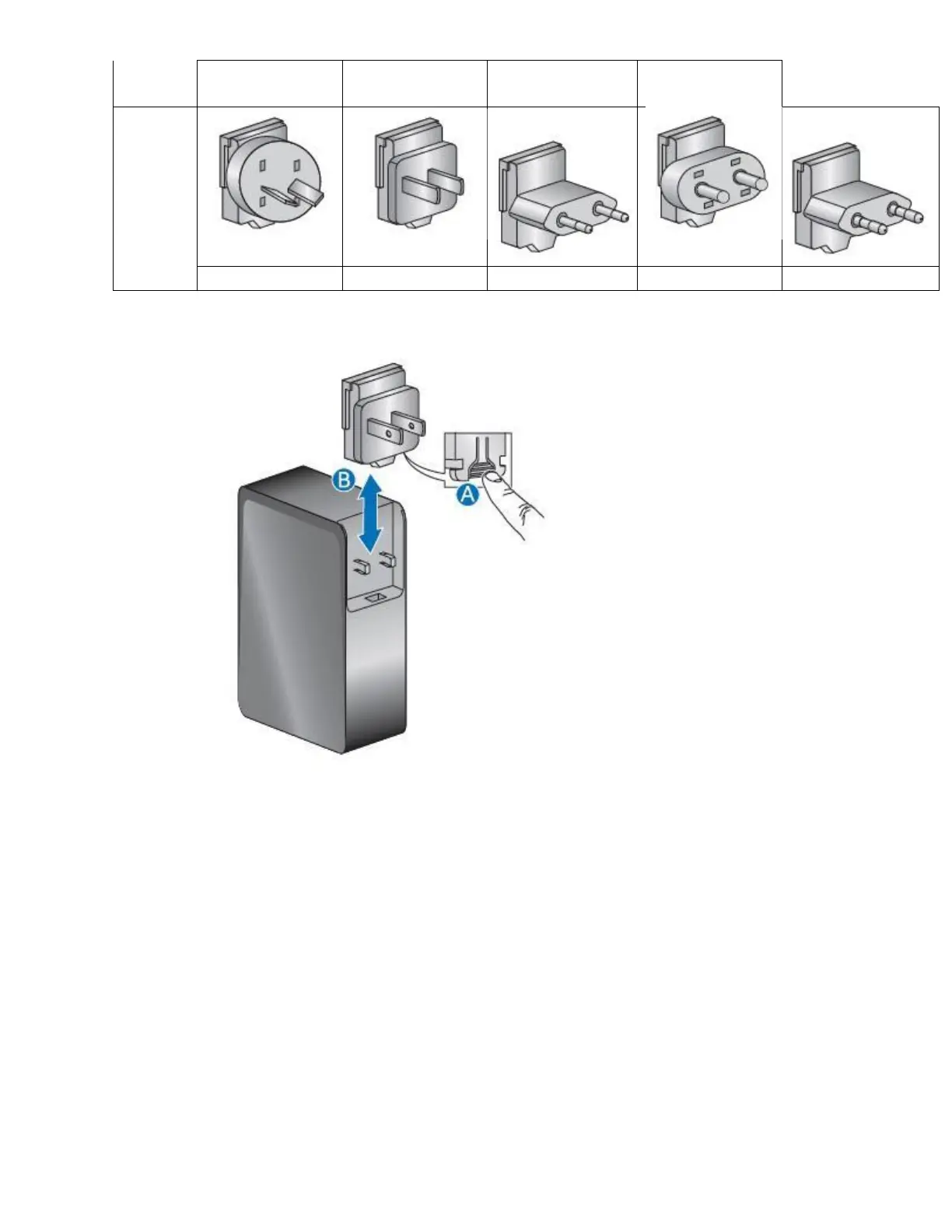 B

A