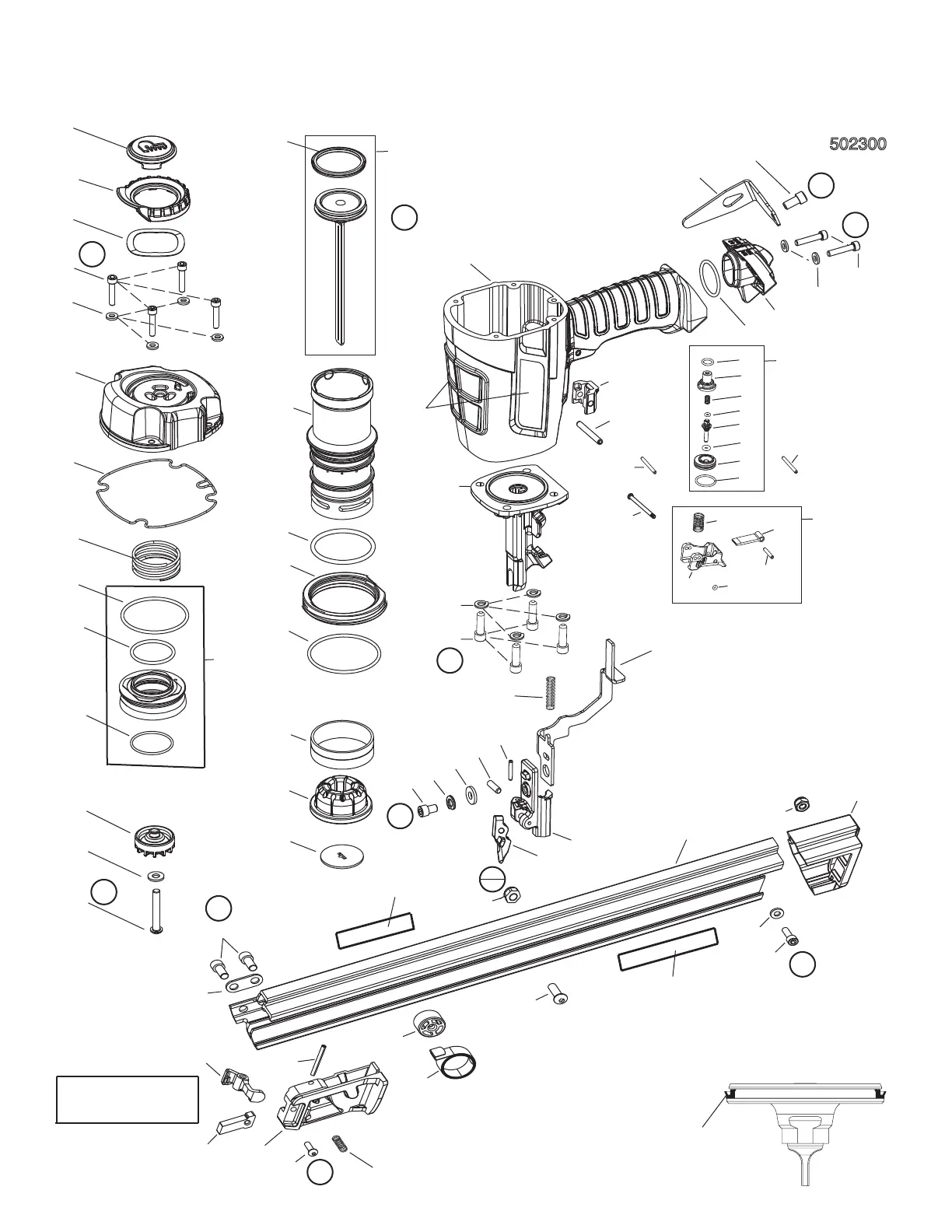 502300