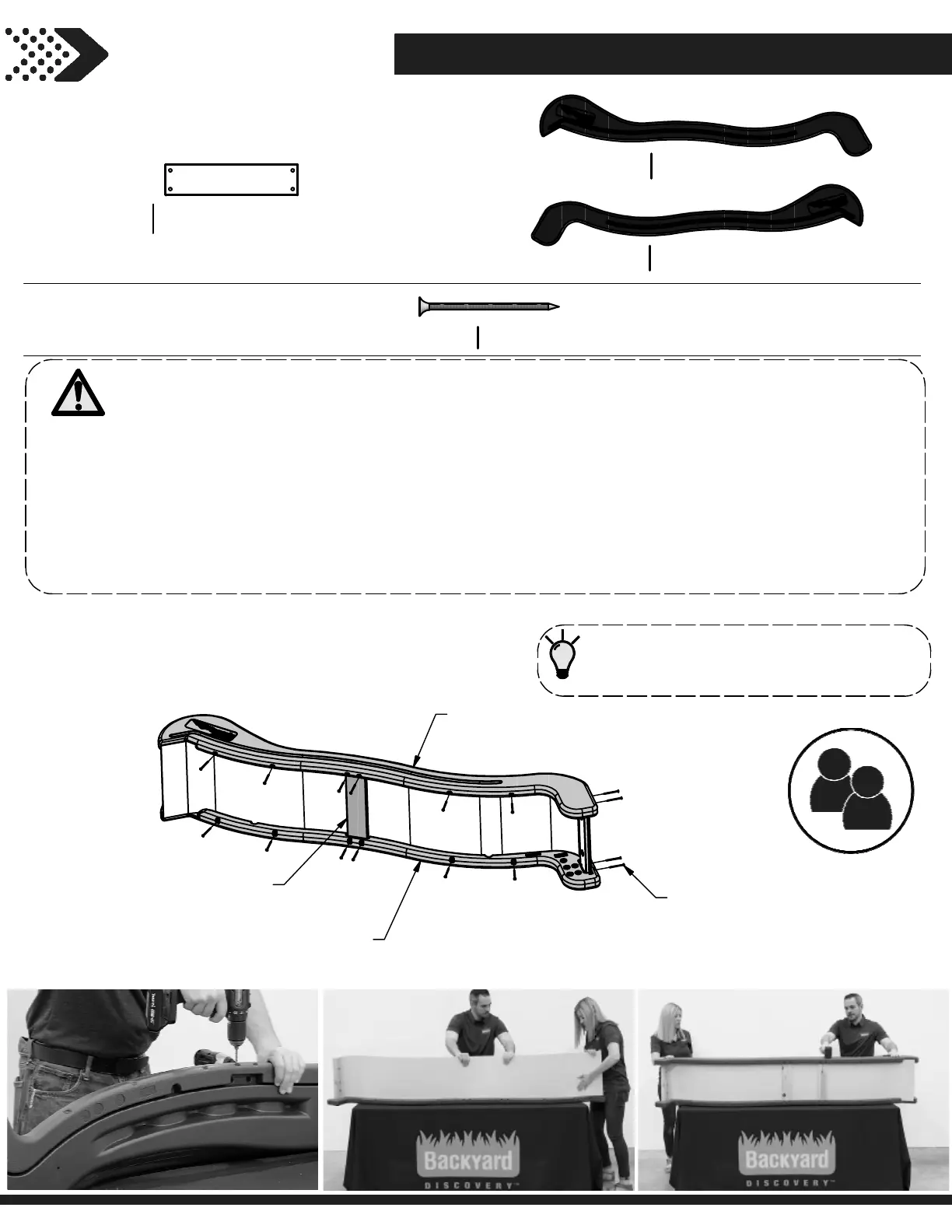 Backyard
DISCOVERY™

Backyard
DISCOVERY™