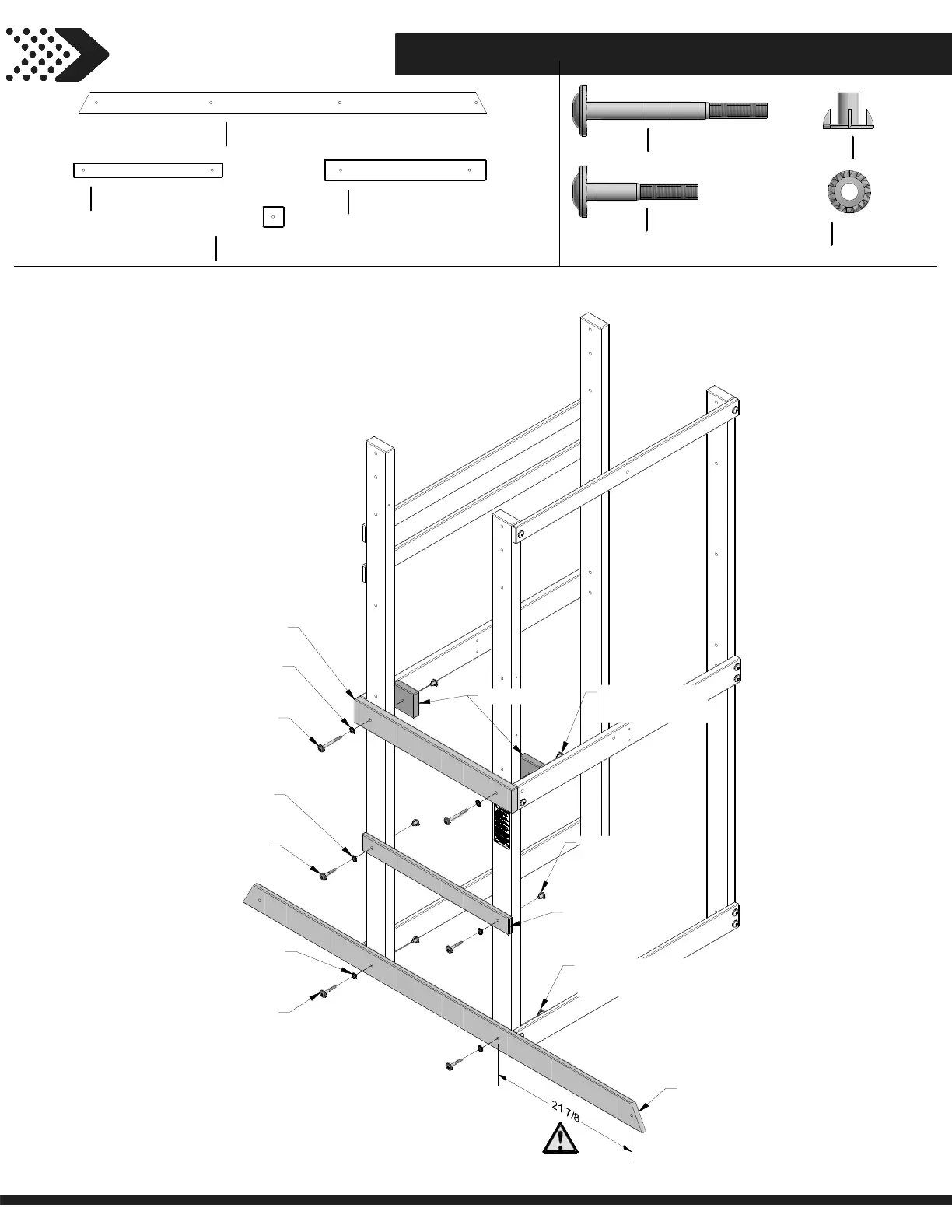 21 7/8