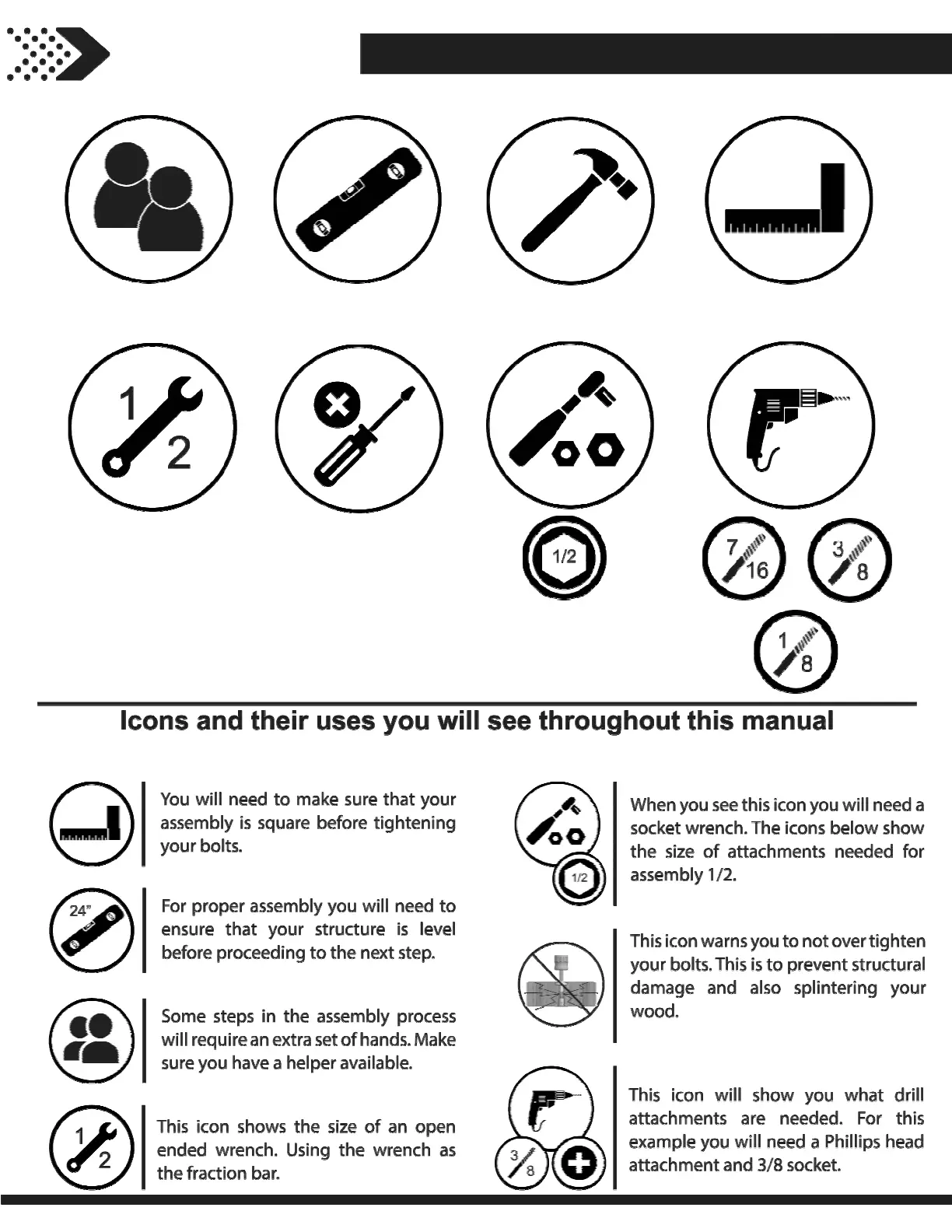 1
2

1/2

7
16

3
8

1
8

Icons and their uses you will see throughout this manual

You will need to make sure that your assembly is square before tightening your bolts.

24"

For proper assembly you will need to ensure that your structure is level before proceeding to the next step.

Some steps in the assembly process will require an extra set of hands. Make sure you have a helper available.

1
2

This icon shows the size of an open ended wrench. Using the wrench as the fraction bar.

1/2

When you see this icon you will need a socket wrench. The icons below show the size of attachments needed for assembly 1/2.

This icon warns you to not over tighten your bolts. This is to prevent structural damage and also splintering your wood.

3
8

This icon will show you what drill attachments are needed. For this example you will need a Phillips head attachment and 3/8 socket.