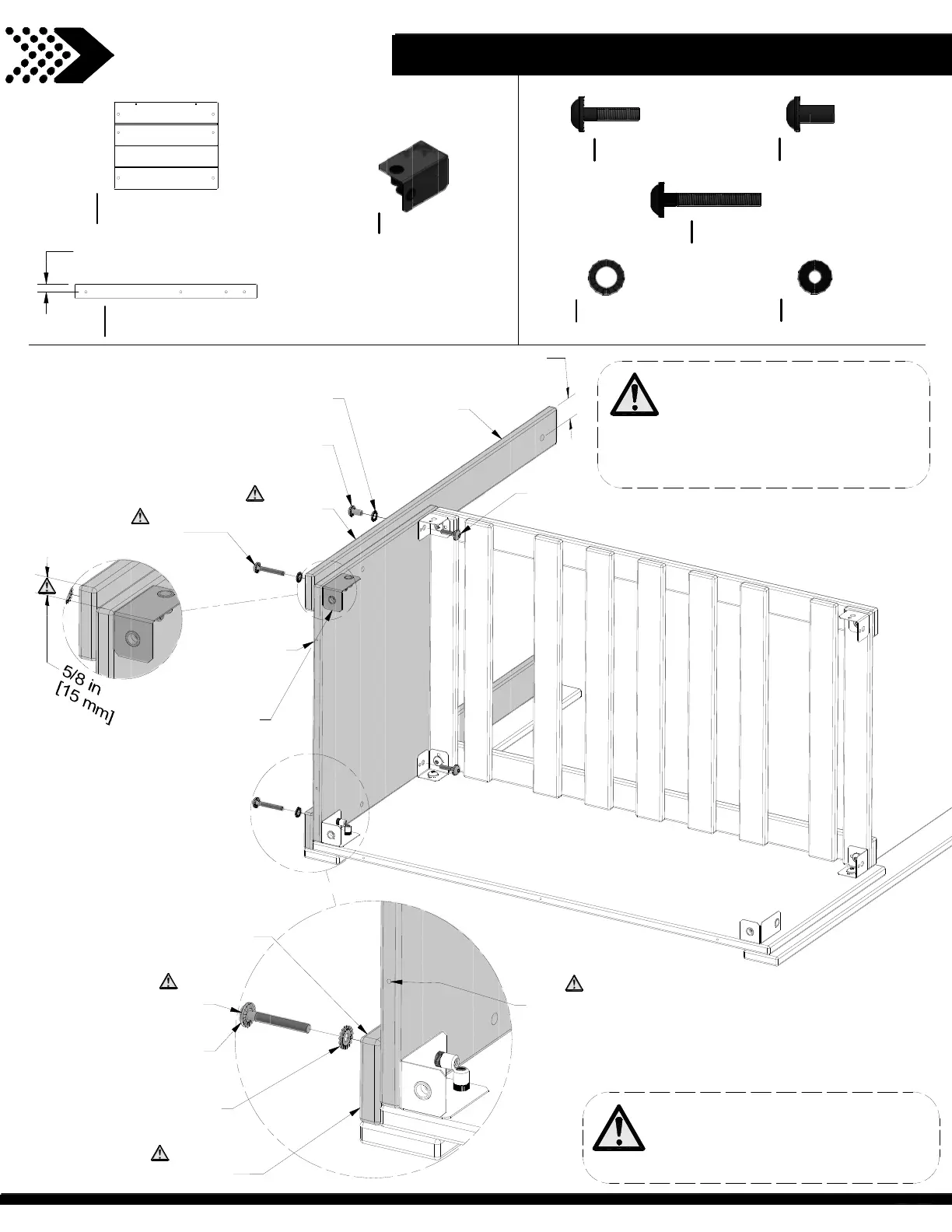 5/8 in
[15 mm]