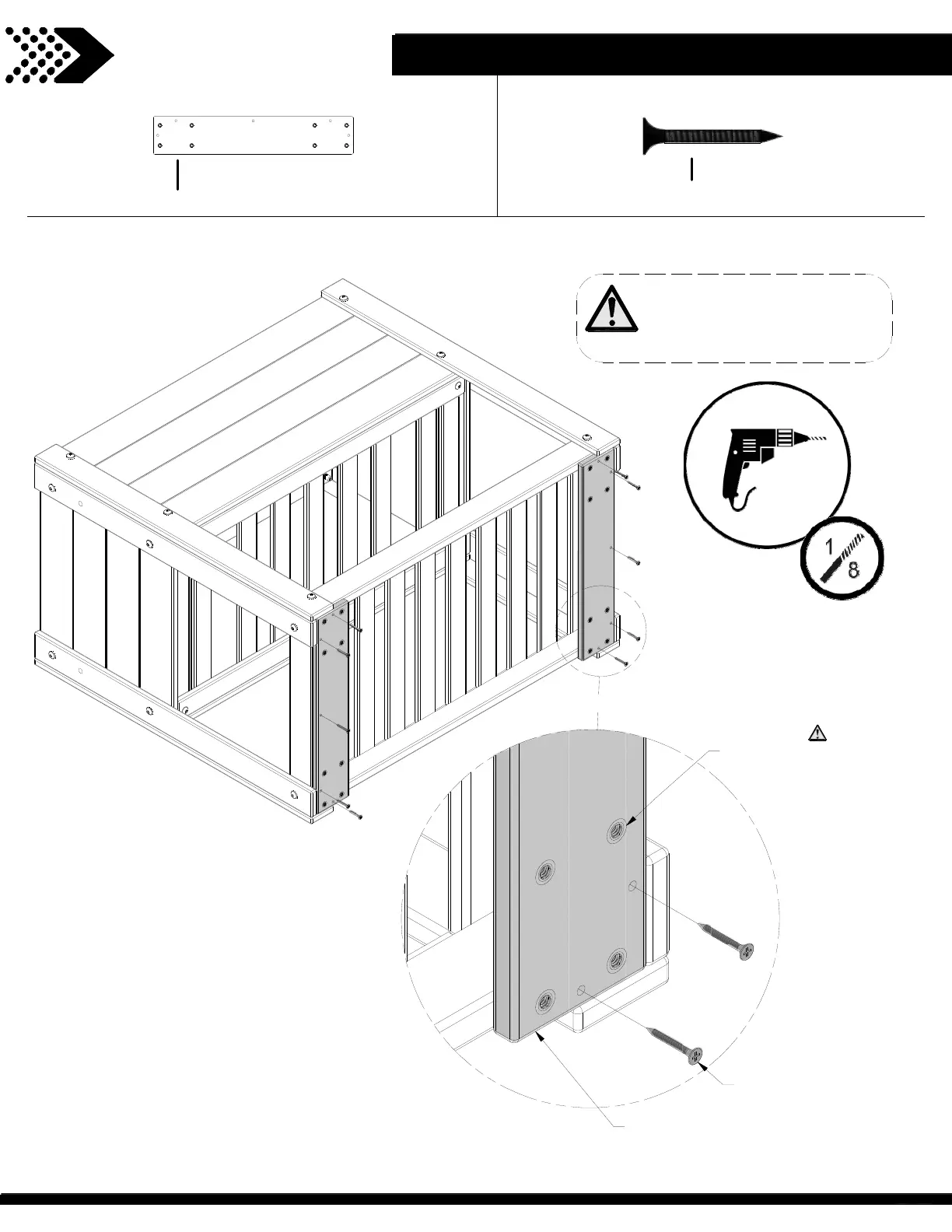 1
8